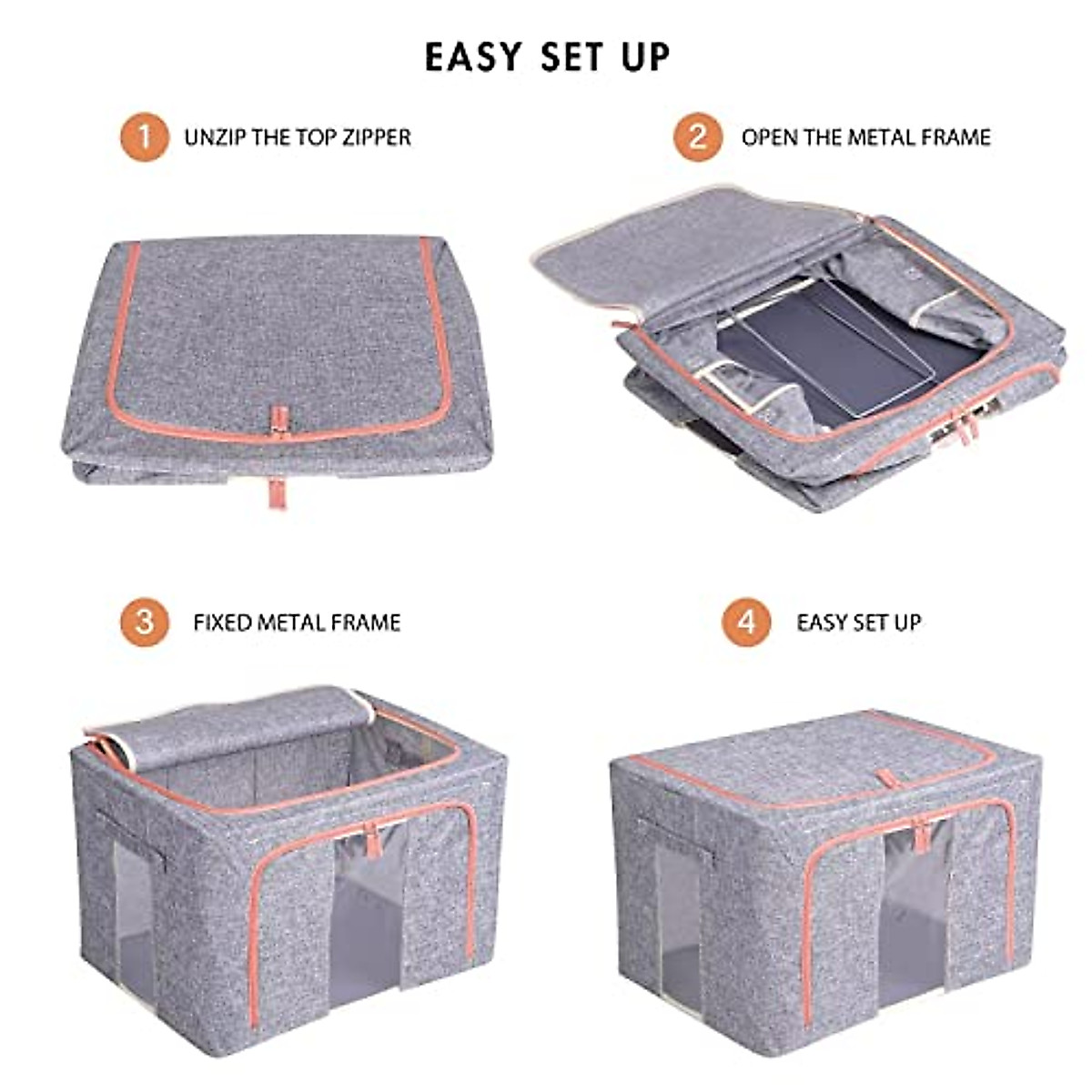 EASY SET UP

1 UNZIP THE TOP ZIPPER

2 OPEN THE METAL FRAME

3 FIXED METAL FRAME

4 EASY SET UP