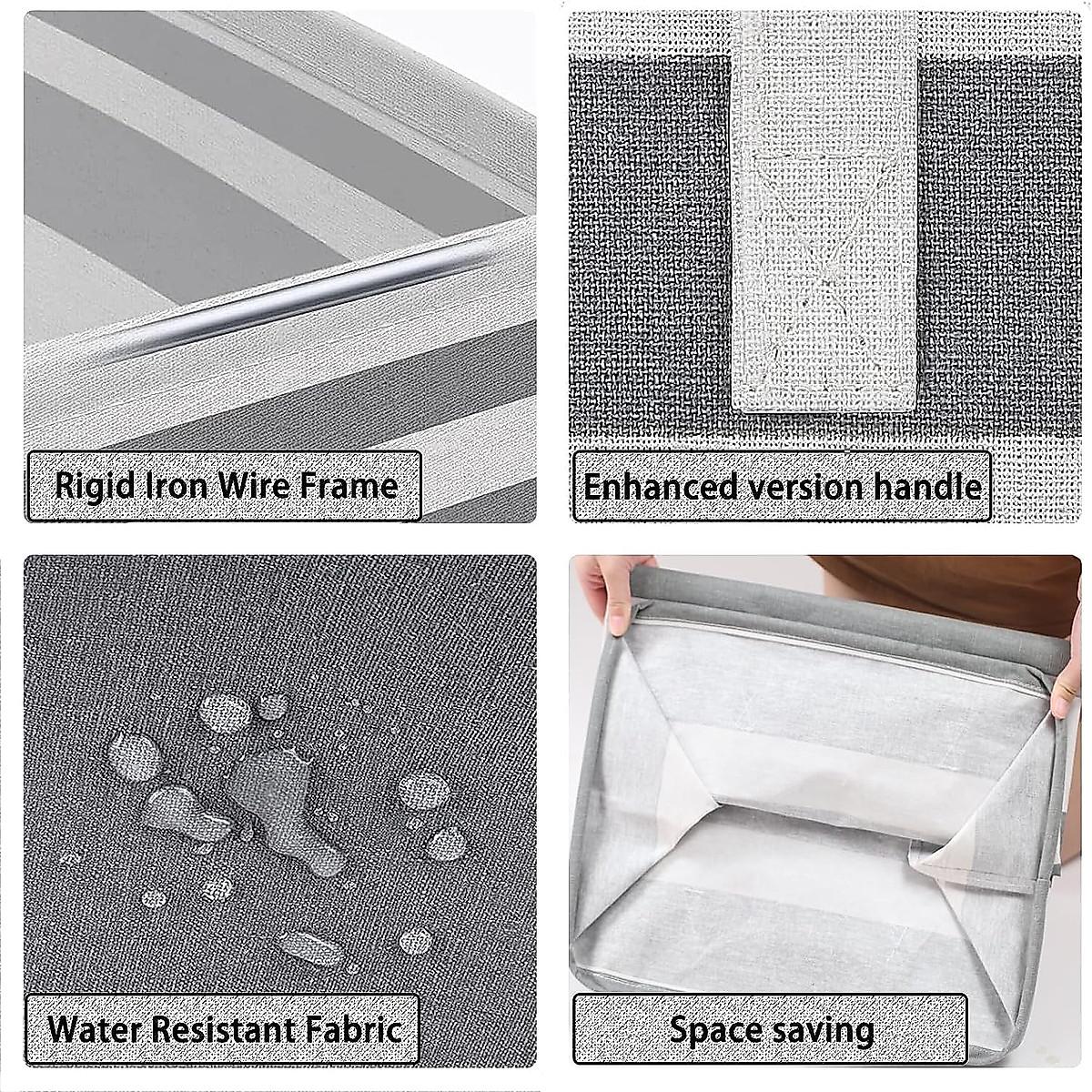 Rigid Iron Wire Frame

Enhanced version handle

Water Resistant Fabric

Space saving