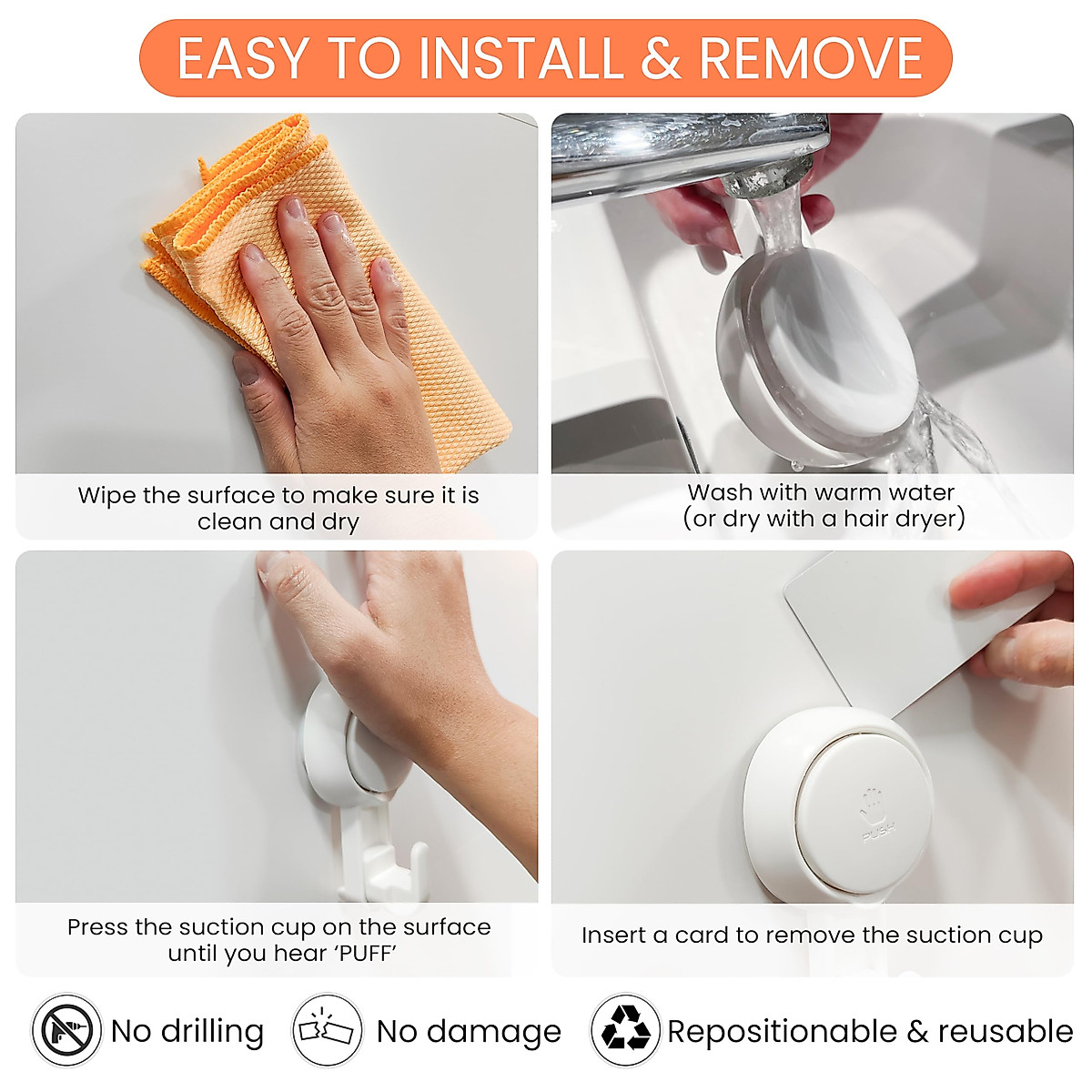 EASY TO INSTALL & REMOVE

Wipe the surface to make sure it is clean and dry

Wash with warm water (or dry with a hair dryer)

Press the suction cup on the surface until you hear 'PUFF'

PUSH

Insert a card to remove the suction cup

No drilling

No damage

Repositionable & reusable