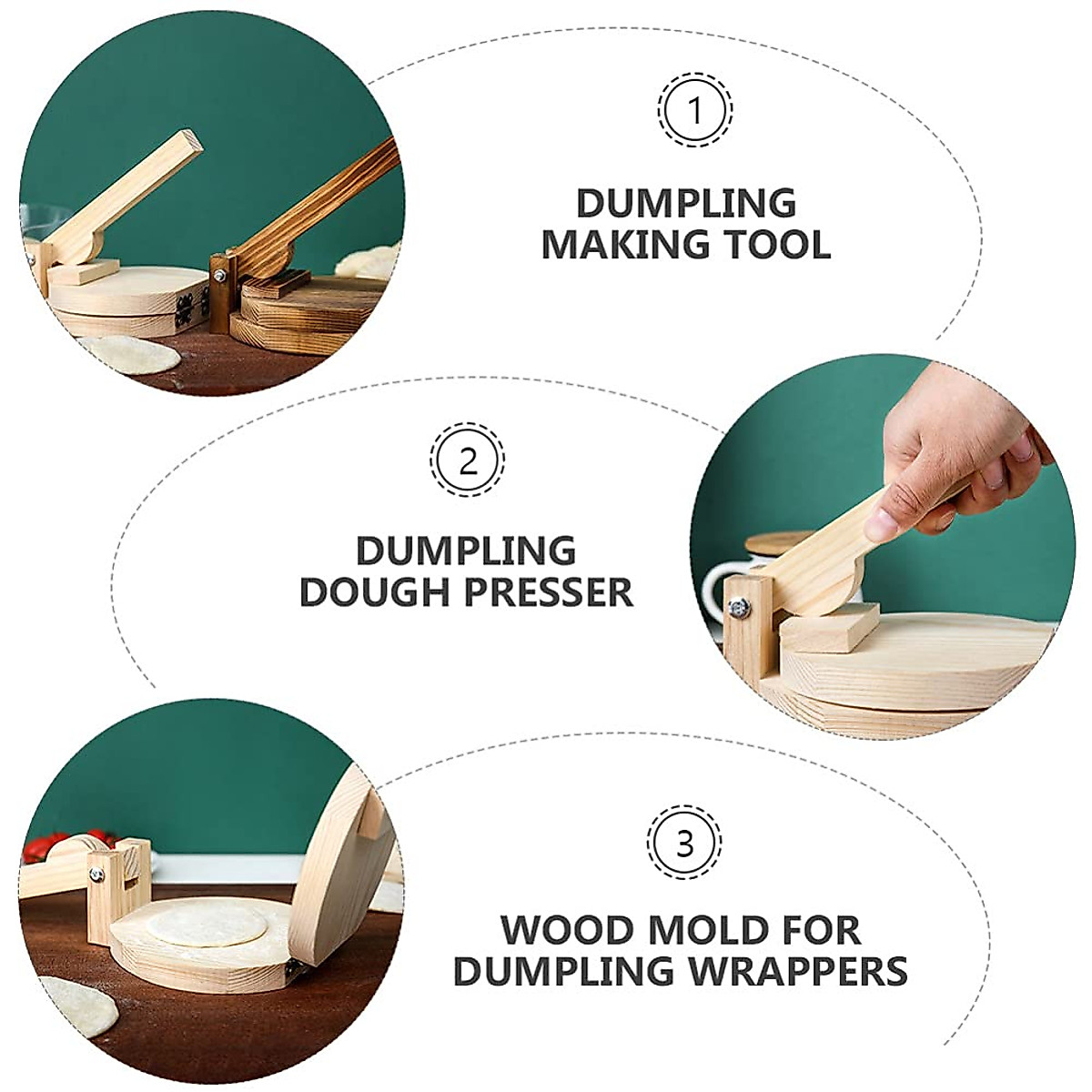 1

DUMPLING MAKING TOOL

2

DUMPLING DOUGH PRESSER

3

WOOD MOLD FOR DUMPLING WRAPPERS