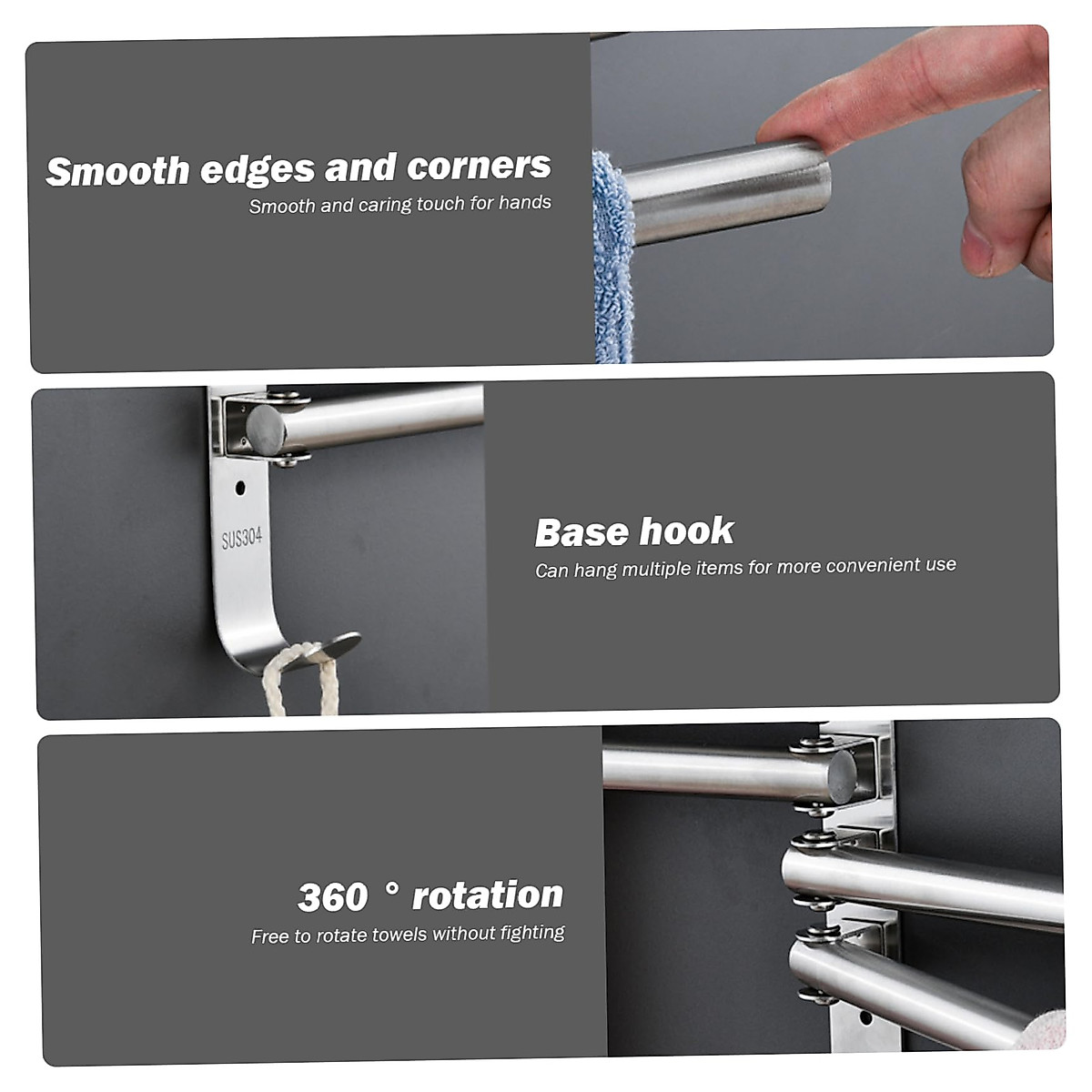 Smooth edges and corners
Smooth and caring touch for hands

SUS304

Base hook
Can hang multiple items for more convenient use

360 ° rotation
Free to rotate towels without fighting