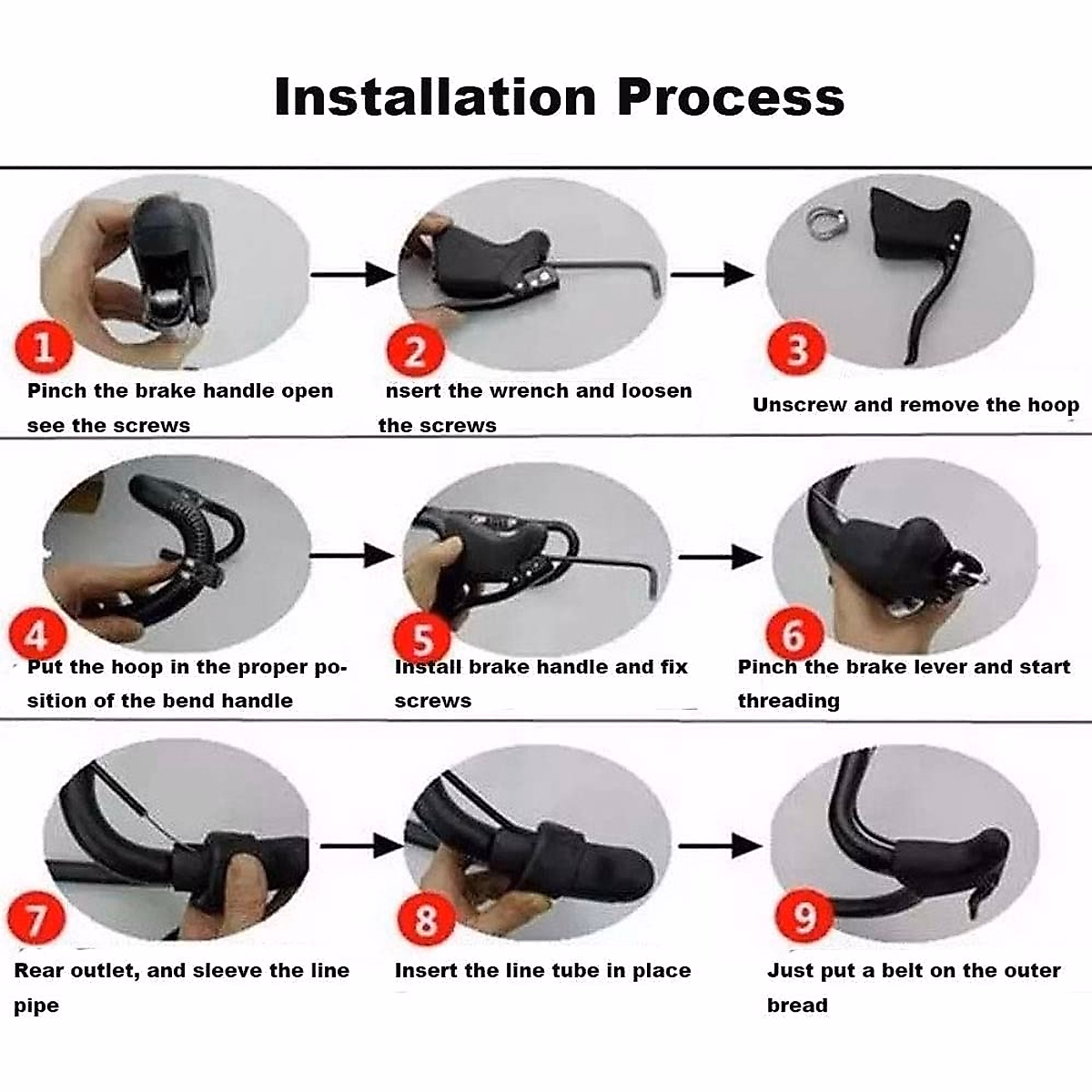 Installation Process

1
Pinch the brake handle open see the screws

2
nsert the wrench and loosen the screws

3
Unscrew and remove the hoop

4
Put the hoop in the proper position of the bend handle

5
Install brake handle and fix screws

6
Pinch the brake lever and start threading

7
Rear outlet, and sleeve the line pipe

8
Insert the line tube in place

9
Just put a belt on the outer bread