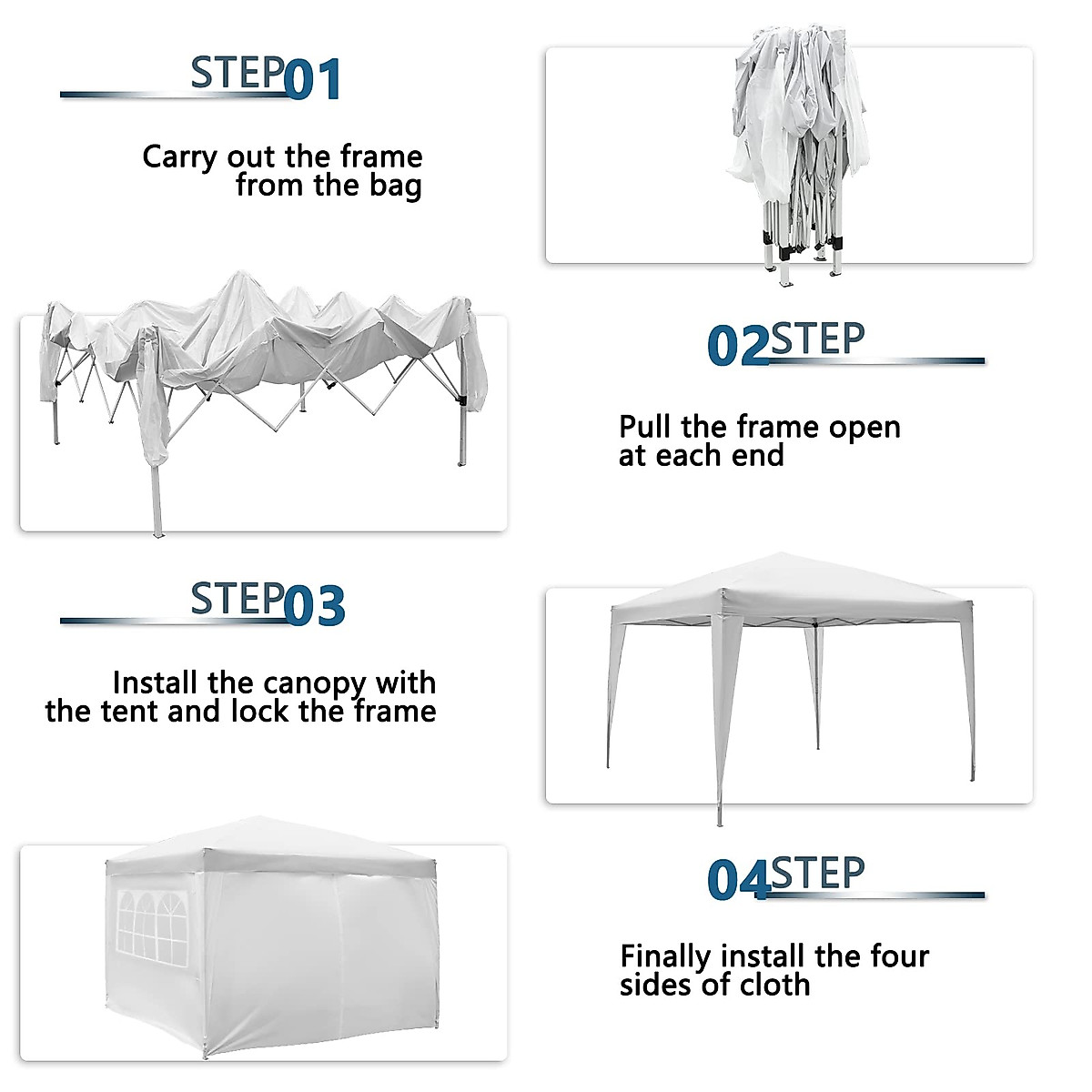 STEP01

Carry out the frame from the bag

02STEP

Pull the frame open at each end

STEP03

Install the canopy with the tent and lock the frame

04STEP

Finally install the four sides of cloth