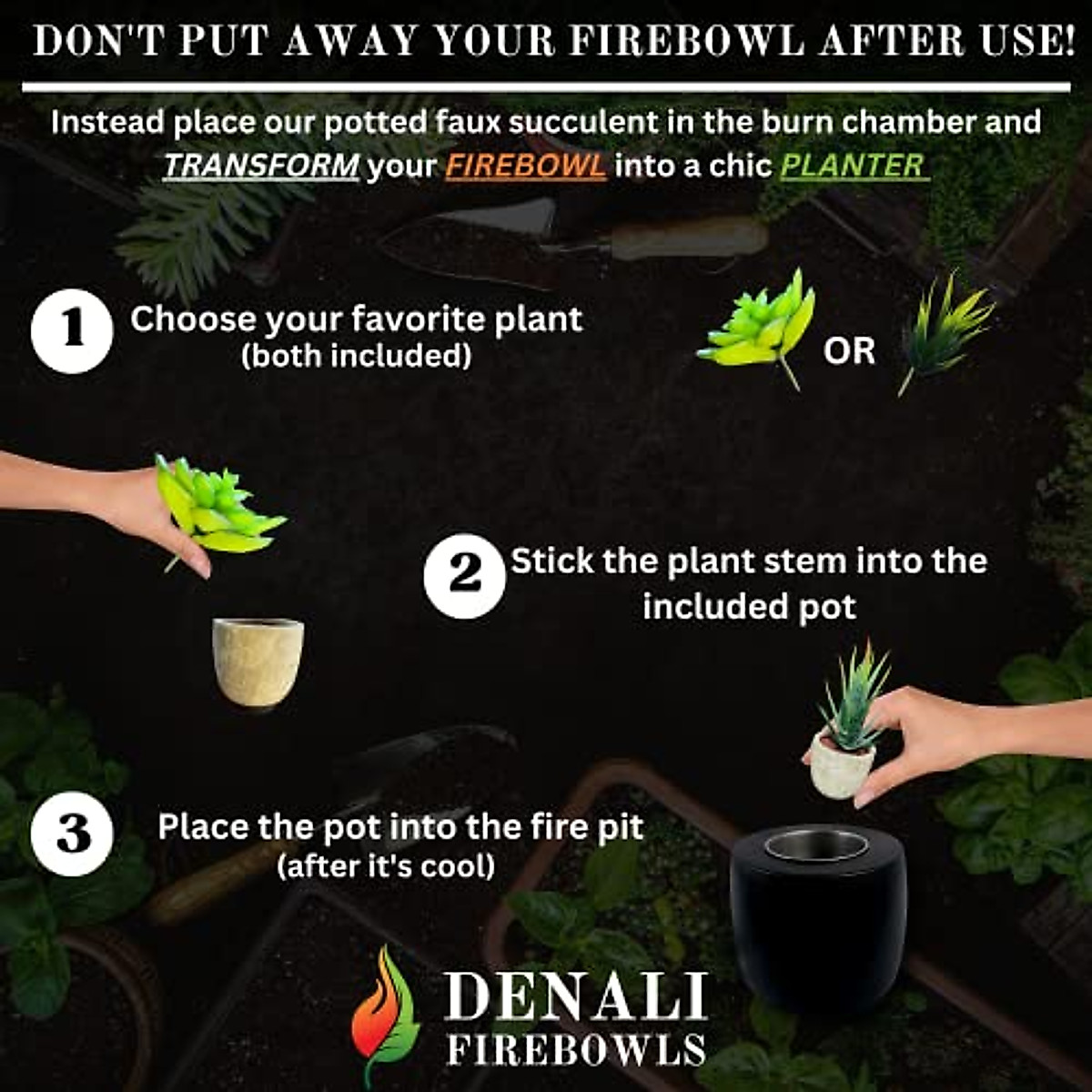 DON'T PUT AWAY YOUR FIREBOWL AFTER USE!

Instead place our potted faux succulent in the burn chamber and TRANSFORM your FIREBOWL into a chic PLANTER

1 Choose your favorite plant (both included)

OR

2 Stick the plant stem into the included pot

3 Place the pot into the fire pit (after it's cool)

DENALI FIREBOWLS