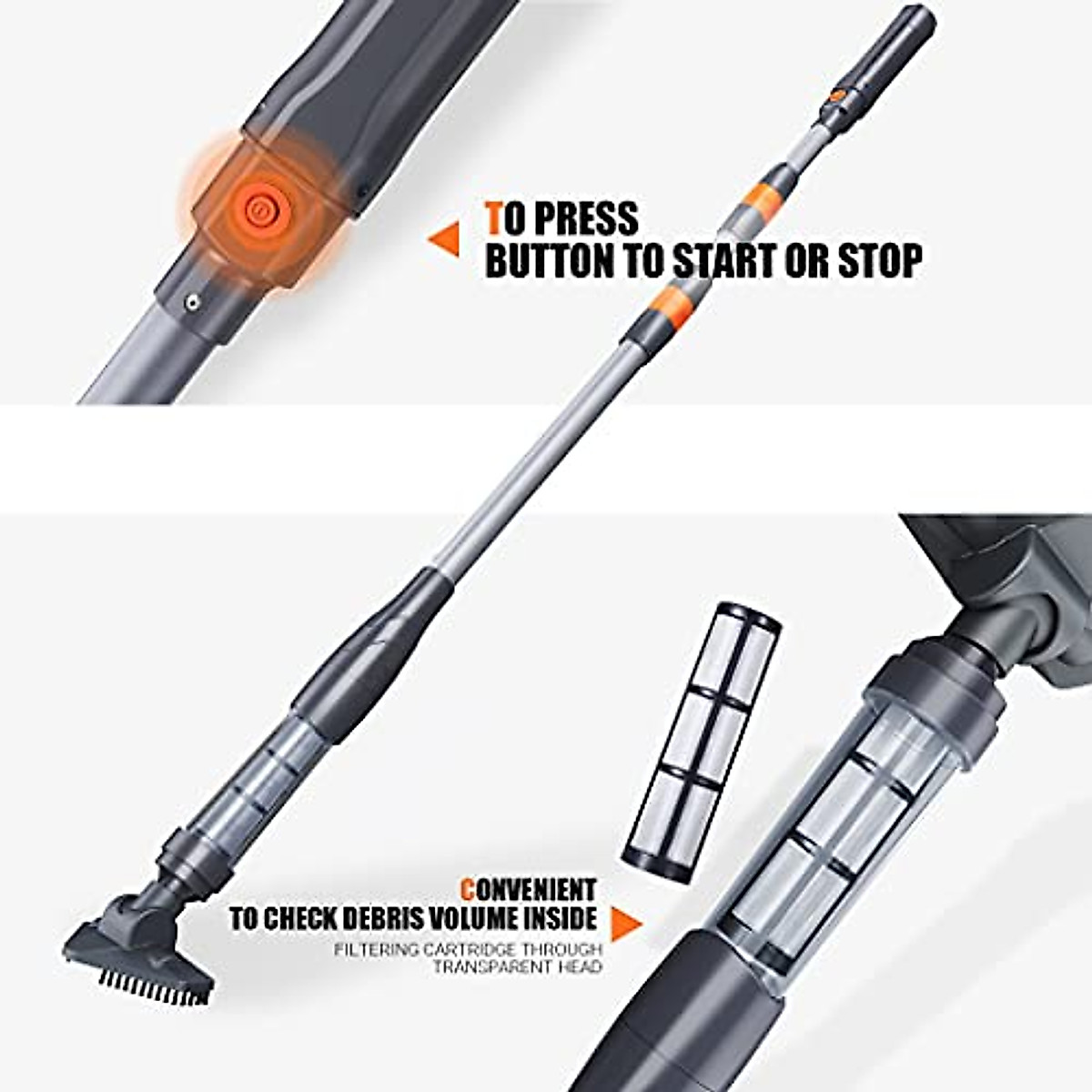 TO PRESS
BUTTON TO START OR STOP

CONVENIENT
TO CHECK DEBRIS VOLUME INSIDE
FILTERING CARTRIDGE THROUGH
TRANSPARENT HEAD