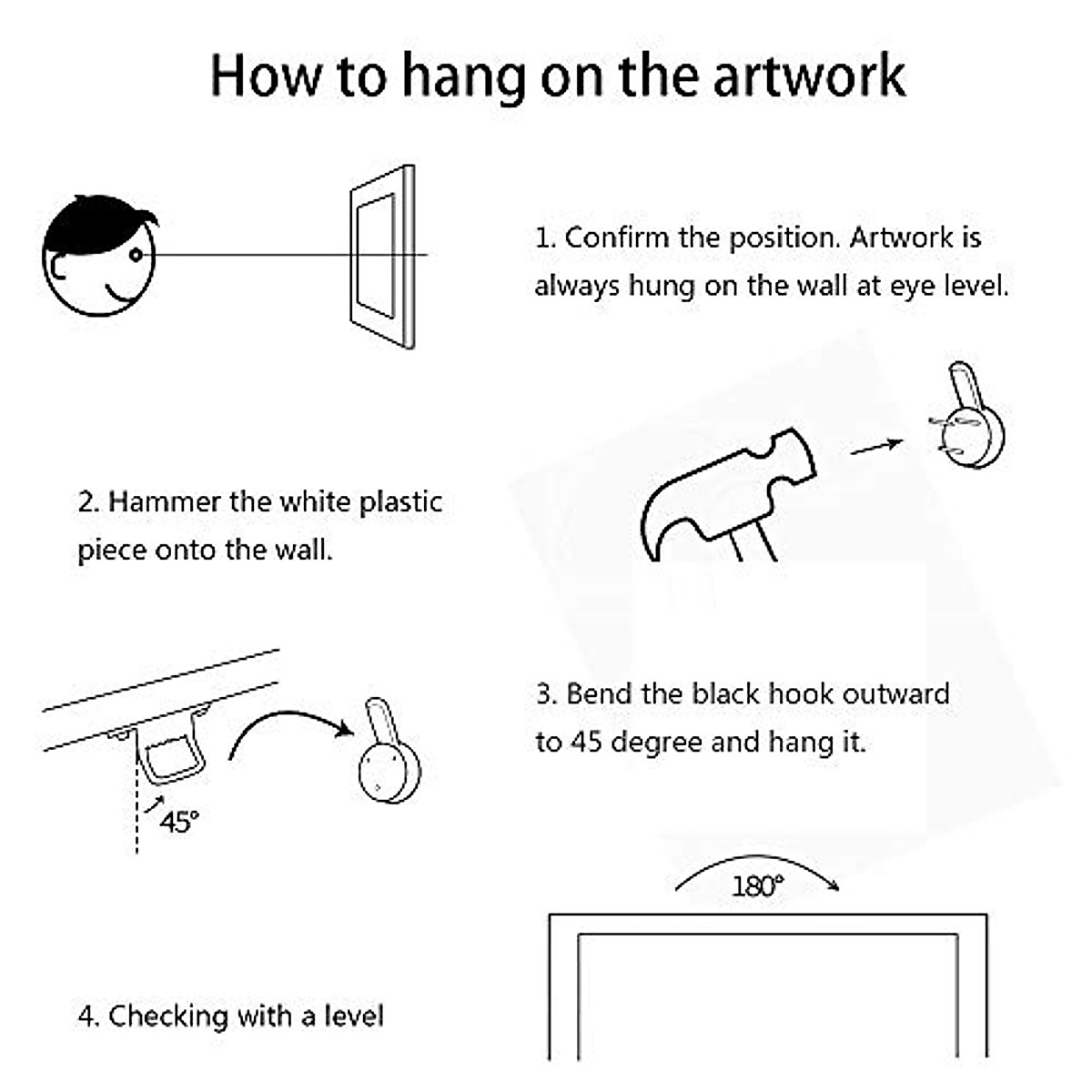 How to hang on the artwork

1. Confirm the position. Artwork is always hung on the wall at eye level.

2. Hammer the white plastic piece onto the wall.

45°

3. Bend the black hook outward to 45 degree and hang it.

180°

4. Checking with a level