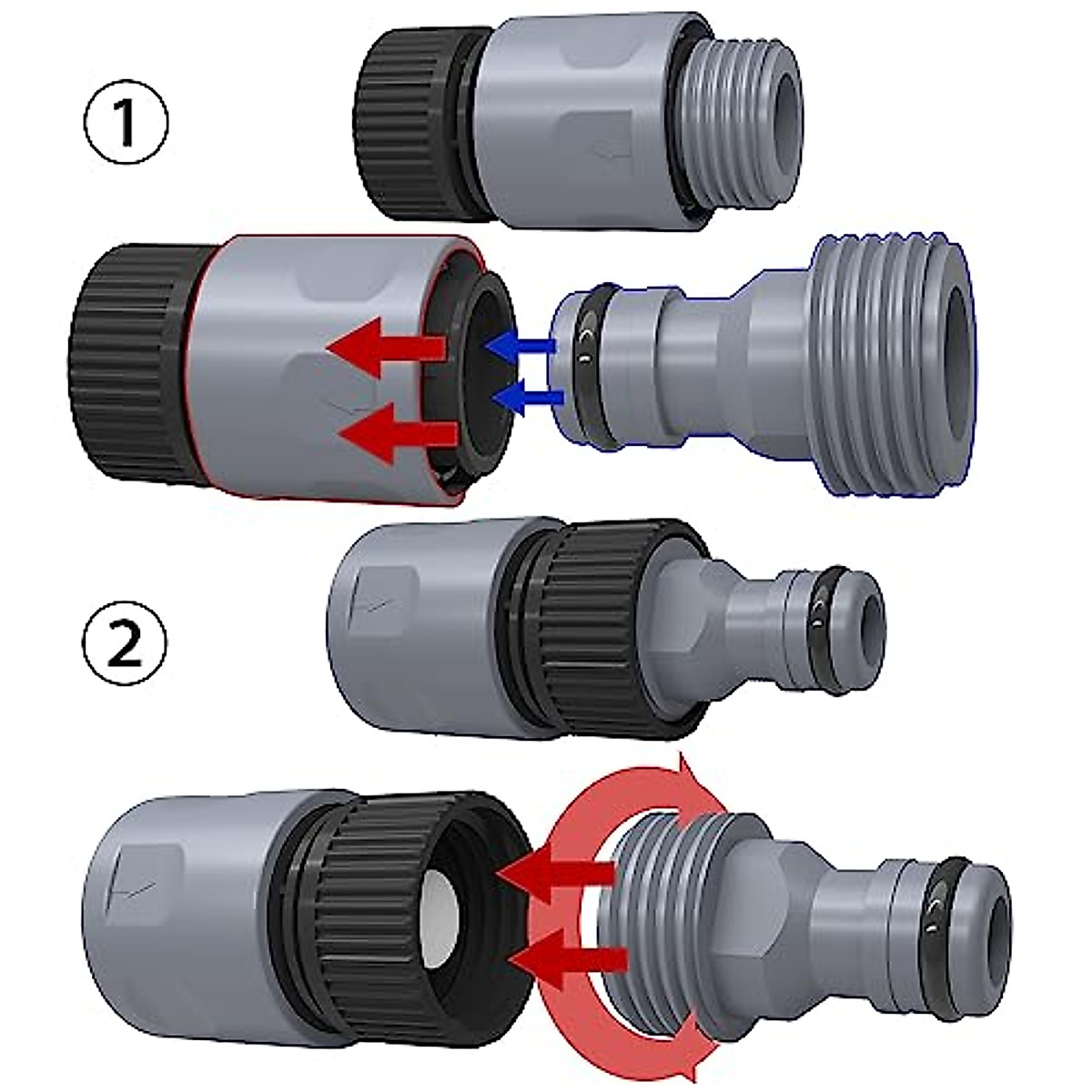 1

2