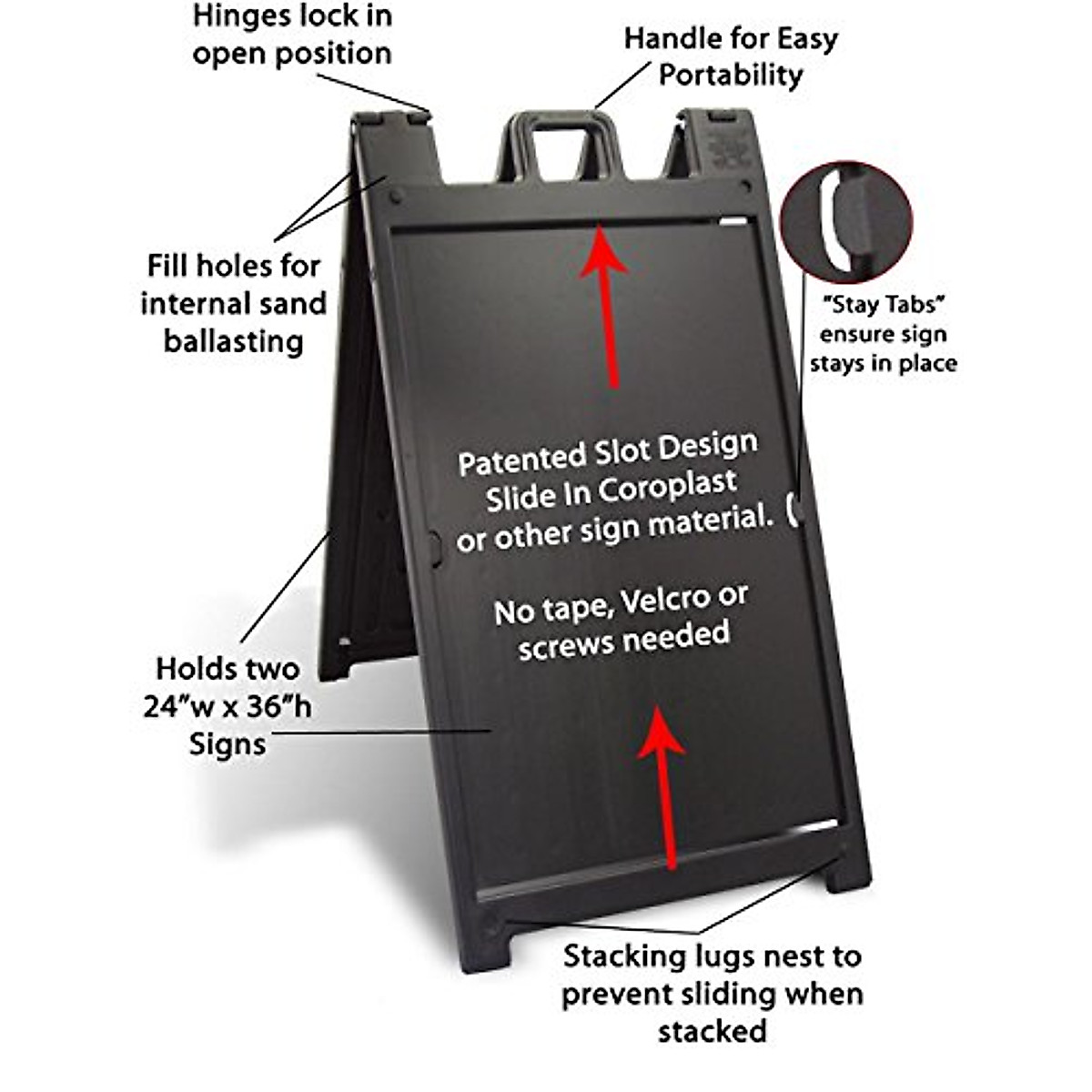 Hinges lock in open position

Handle for Easy Portability

Fill holes for internal sand ballasting

"Stay Tabs" ensure sign stays in place

Patented Slot Design Slide In Coroplast or other sign material.

No tape, Velcro or screws needed

Holds two 24"w x 36"h Signs

Stacking lugs nest to prevent sliding when stacked