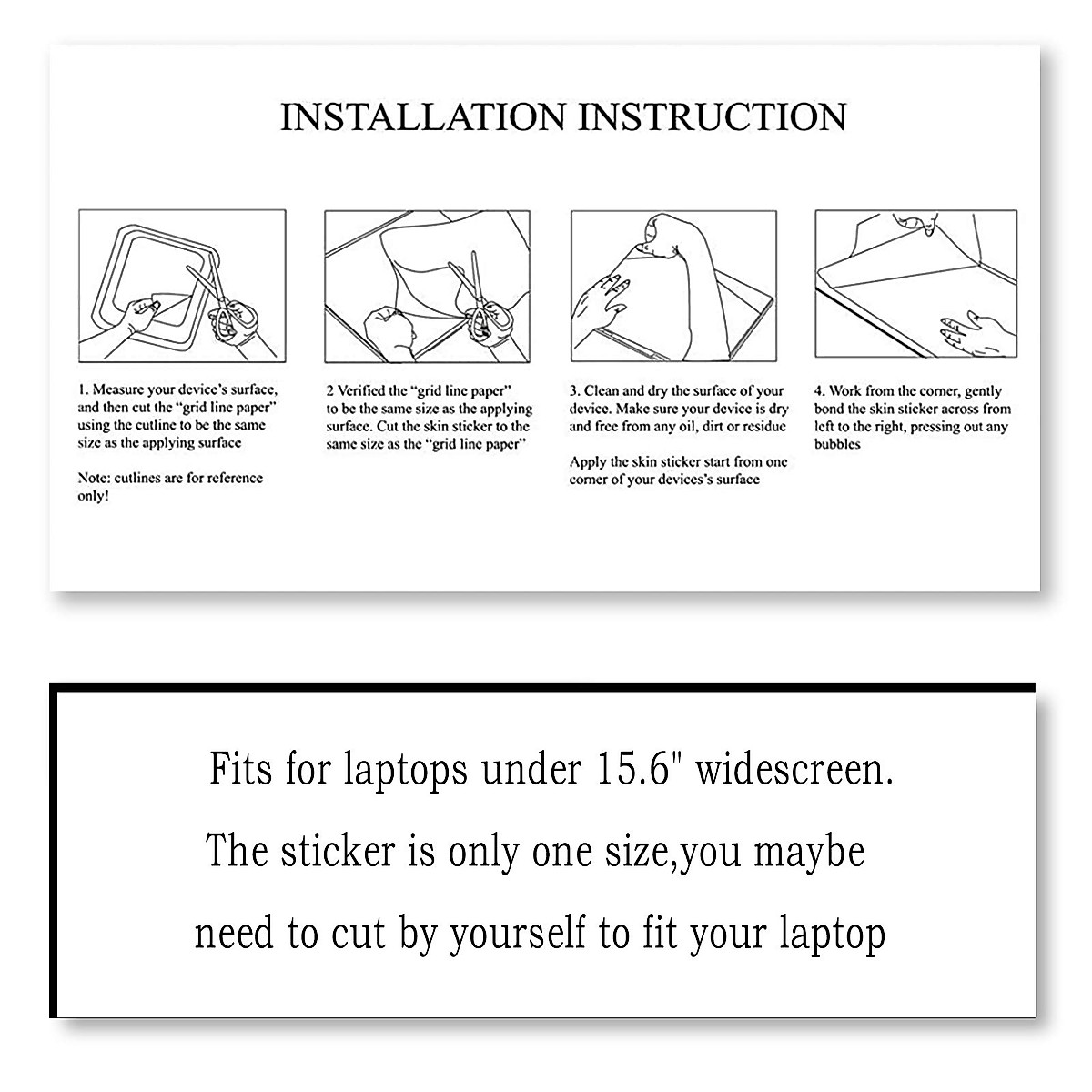 INSTALLATION INSTRUCTION

1. Measure your device's surface, and then cut the "grid line paper" using the cutline to be the same size as the applying surface

Note: cutlines are for reference only!

2 Verified the "grid line paper" to be the same size as the applying surface. Cut the skin sticker to the same size as the "grid line paper"

3. Clean and dry the surface of your device. Make sure your device is dry and free from any oil, dirt or residue

Apply the skin sticker start from one corner of your devices's surface

4. Work from the corner, gently bond the skin sticker across from left to the right, pressing out any bubbles

Fits for laptops under 15.6" widescreen.

The sticker is only one size,you maybe need to cut by yourself to fit your laptop