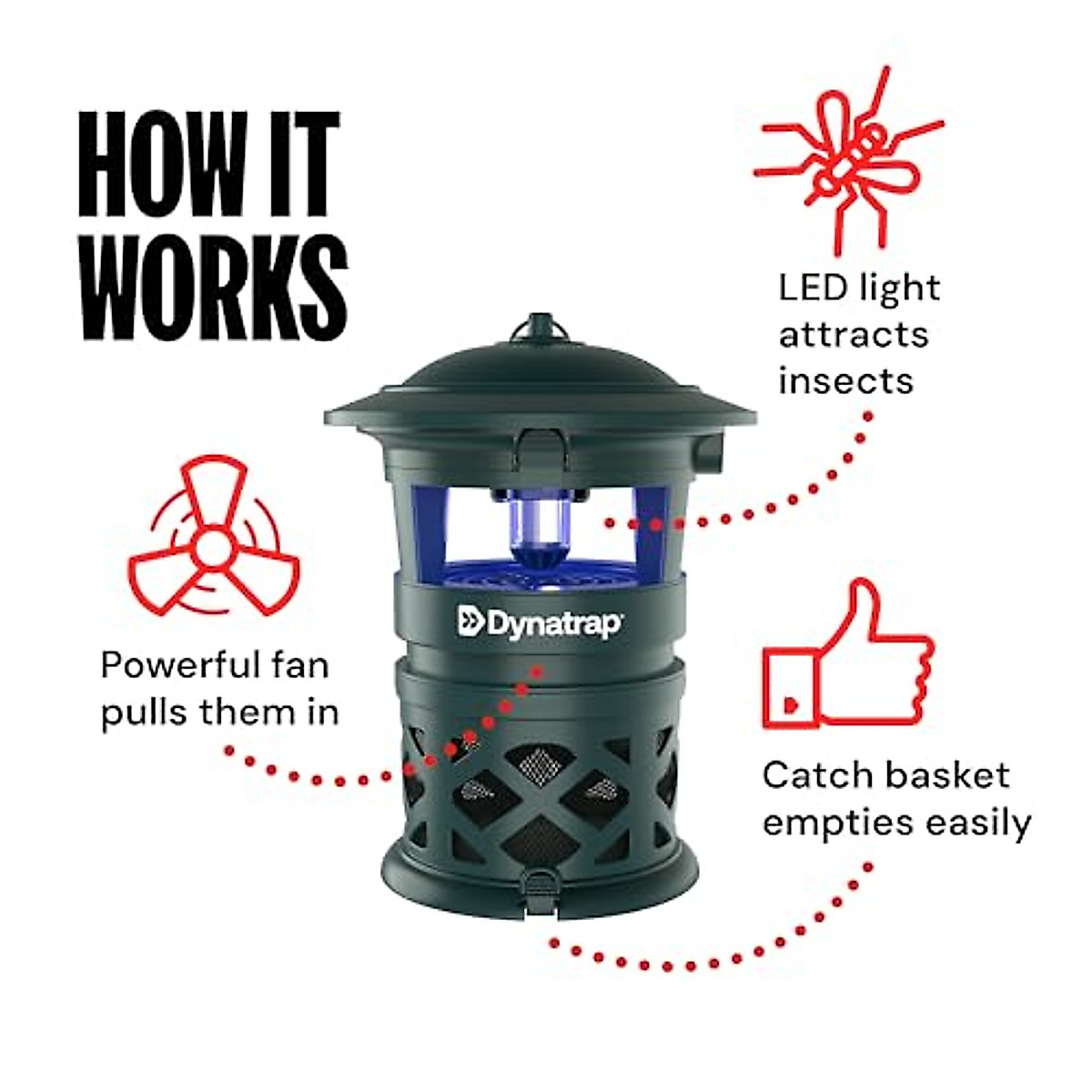 HOW IT WORKS

LED light attracts insects

Dynatrap

Powerful fan pulls them in

Catch basket empties easily