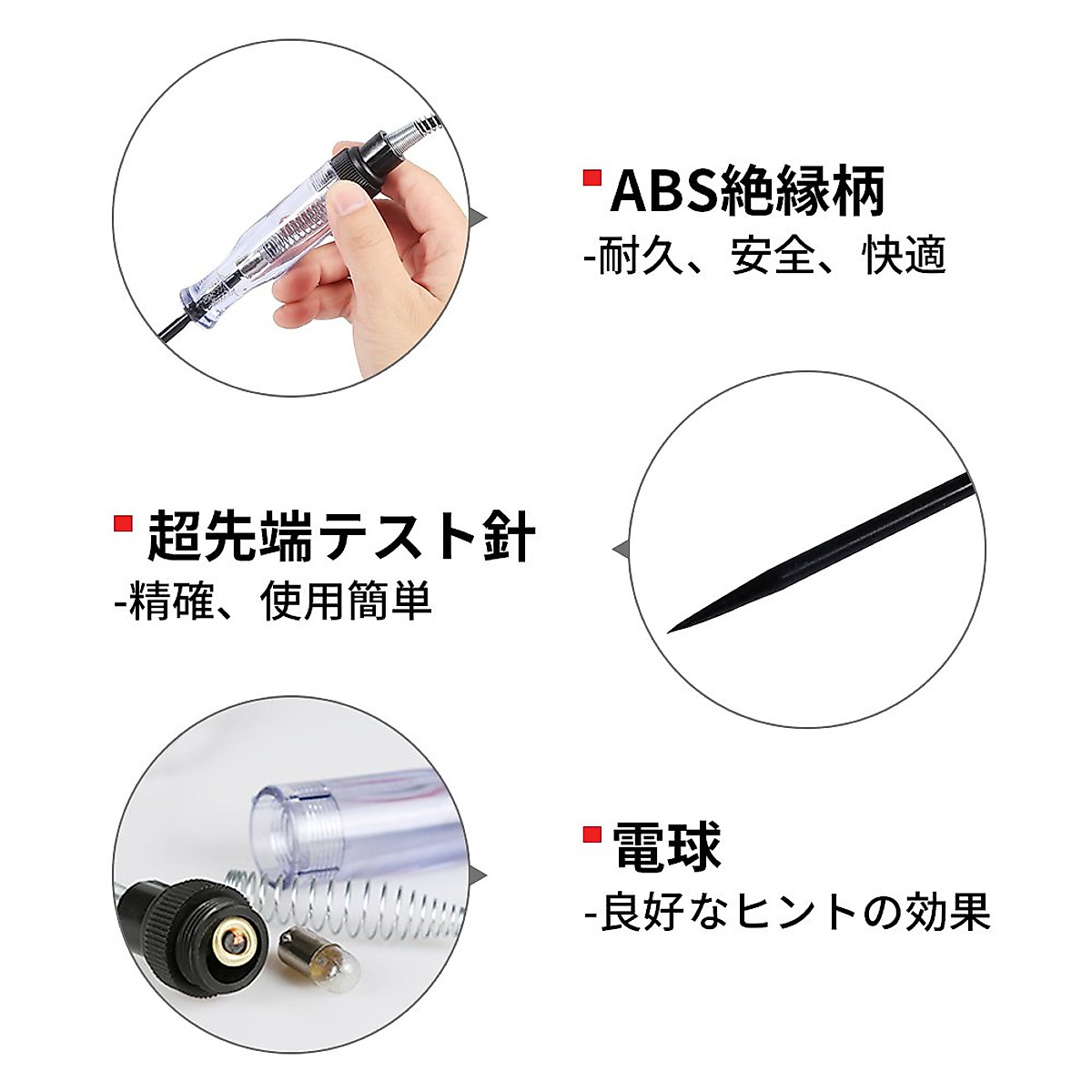 ABS絶縁柄
-耐久、安全、快適

超先端テスト針
-精確、使用簡単

電球
-良好なヒントの効果