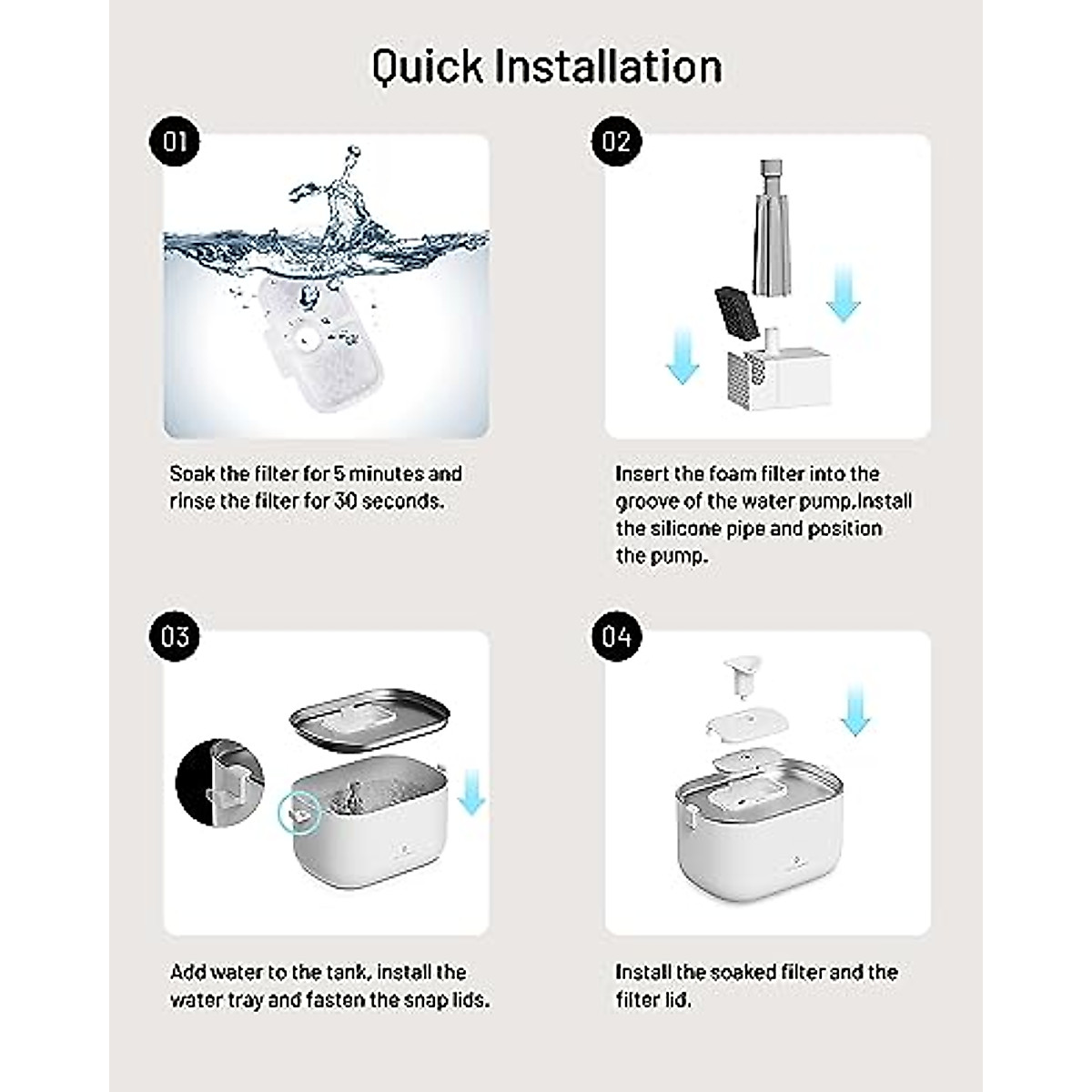 Quick Installation

01

Soak the filter for 5 minutes and rinse the filter for 30 seconds.

02

Insert the foam filter into the groove of the water pump,Install the silicone pipe and position the pump.

03

Add water to the tank, install the water tray and fasten the snap lids.

04

Install the soaked filter and the filter lid.