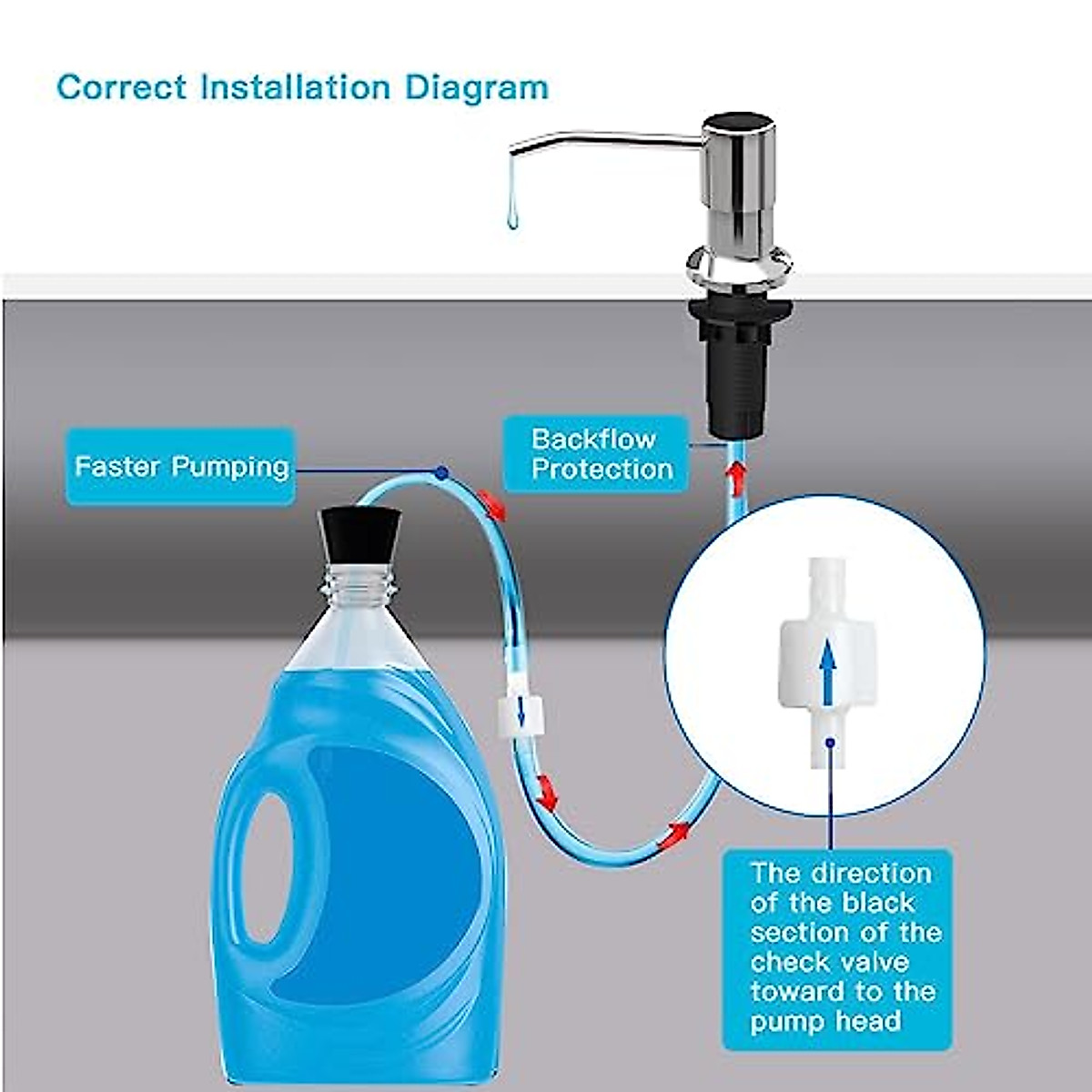 Correct Installation Diagram

Faster Pumping

Backflow Protection

The direction of the black section of the check valve toward to the pump head