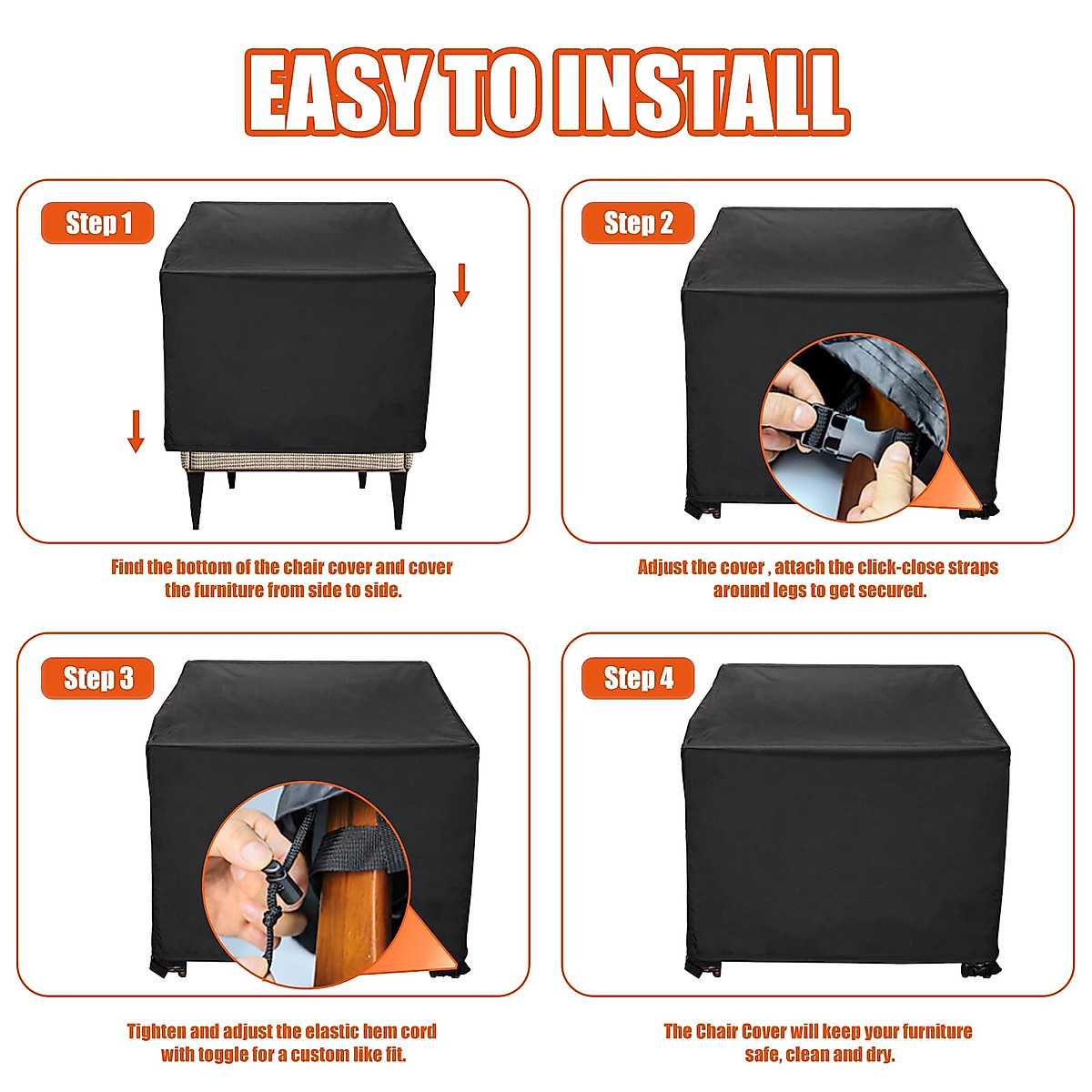 EASY TO INSTALL

Step 1

Find the bottom of the chair cover and cover the furniture from side to side.

Step 2

Adjust the cover , attach the click-close straps around legs to get secured.

Step 3

Tighten and adjust the elastic hem cord with toggle for a custom like fit.

Step 4

The Chair Cover will keep your furniture safe, clean and dry.