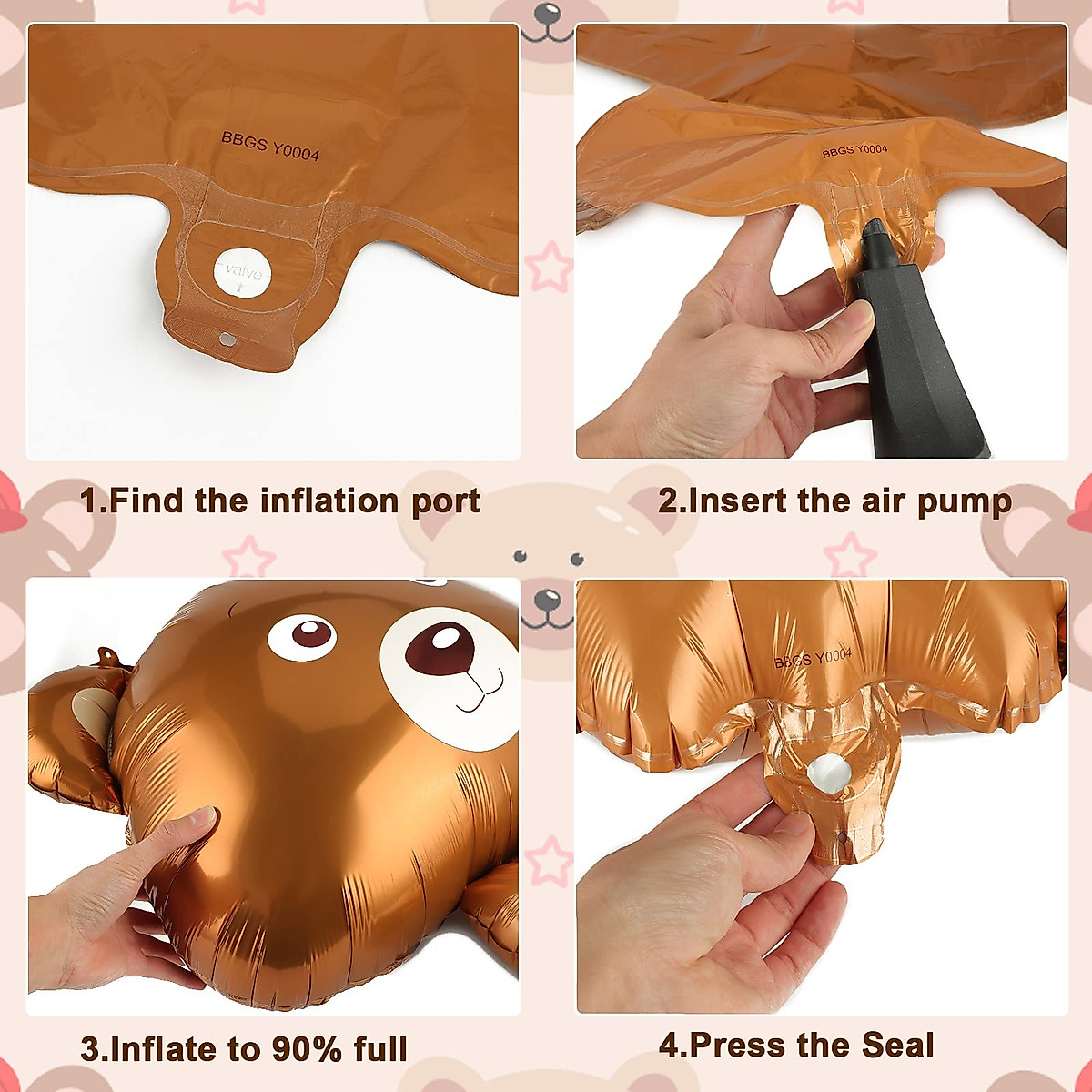 BBGS Y0004

valve

1.Find the inflation port

BBGS Y0004

2.Insert the air pump

3.Inflate to 90% full

BBGS Y0004

4.Press the Seal