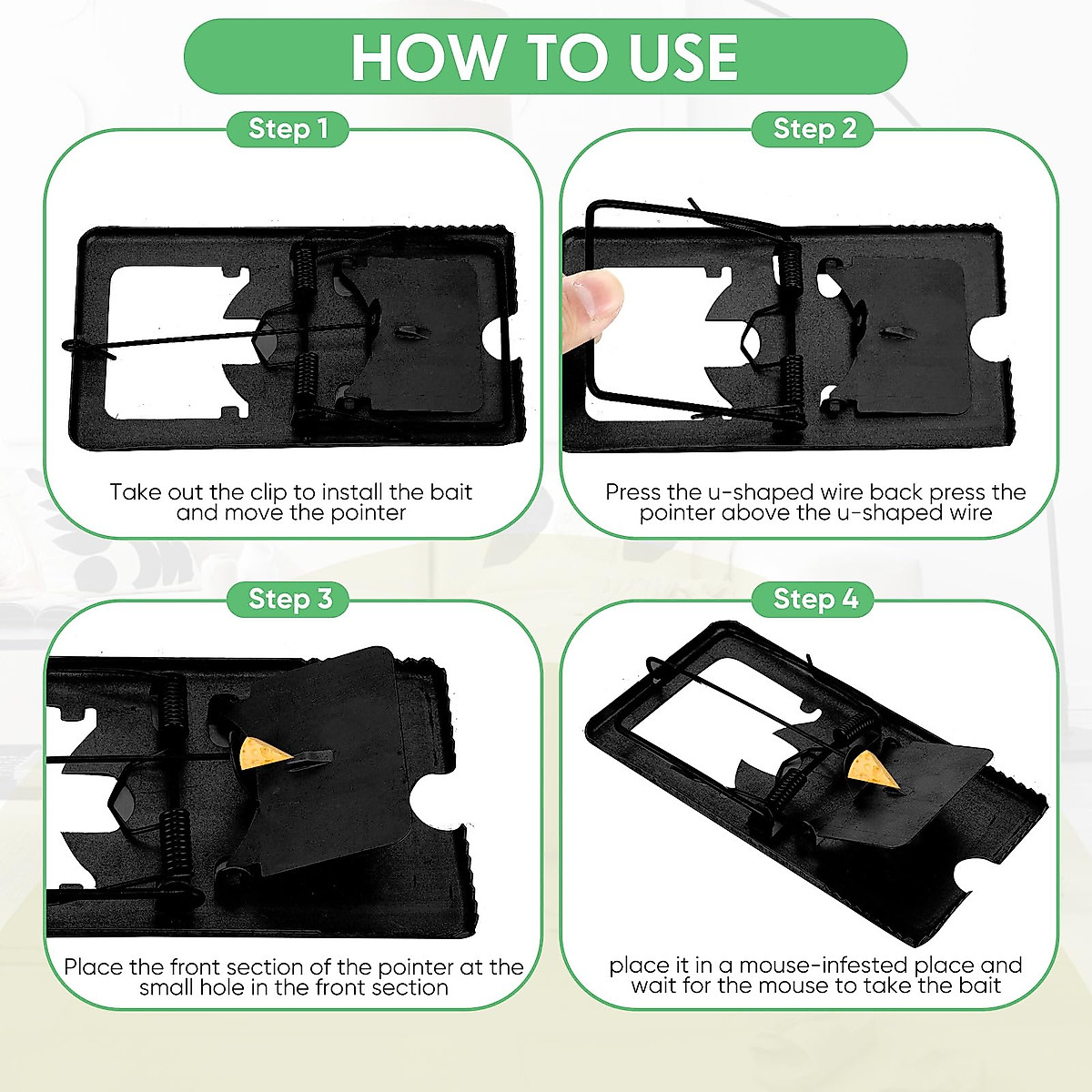 HOW TO USE

Step 1

Take out the clip to install the bait and move the pointer

Step 2

Press the u-shaped wire back press the pointer above the u-shaped wire

Step 3

Place the front section of the pointer at the small hole in the front section

Step 4

place it in a mouse-infested place and wait for the mouse to take the bait