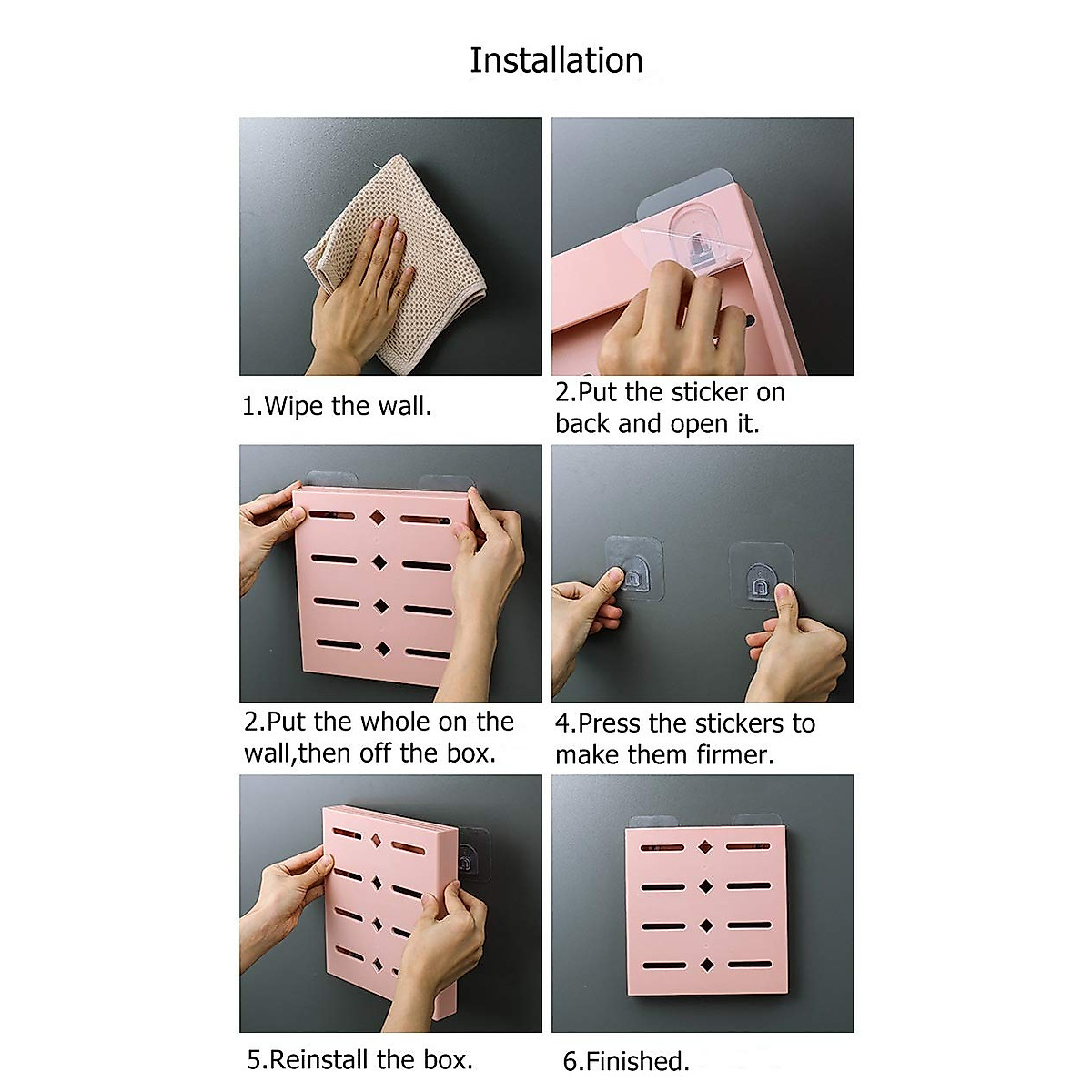 Installation

1.Wipe the wall.

2.Put the sticker on back and open it.

2.Put the whole on the wall,then off the box.

4.Press the stickers to make them firmer.

5.Reinstall the box.

6.Finished.