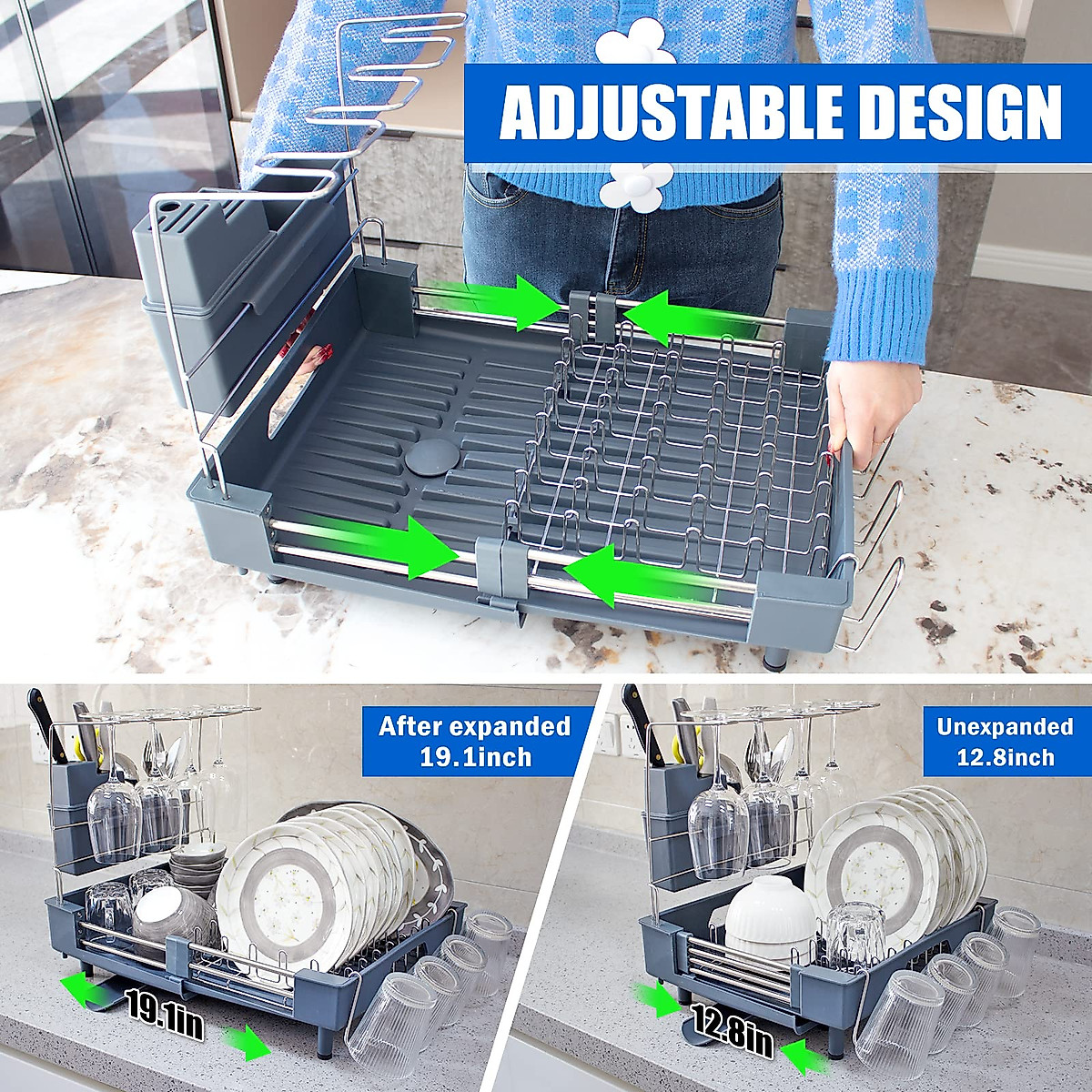 ADJUSTABLE DESIGN

After expanded
19.1inch

19.1in

Unexpanded
12.8inch

12.8in