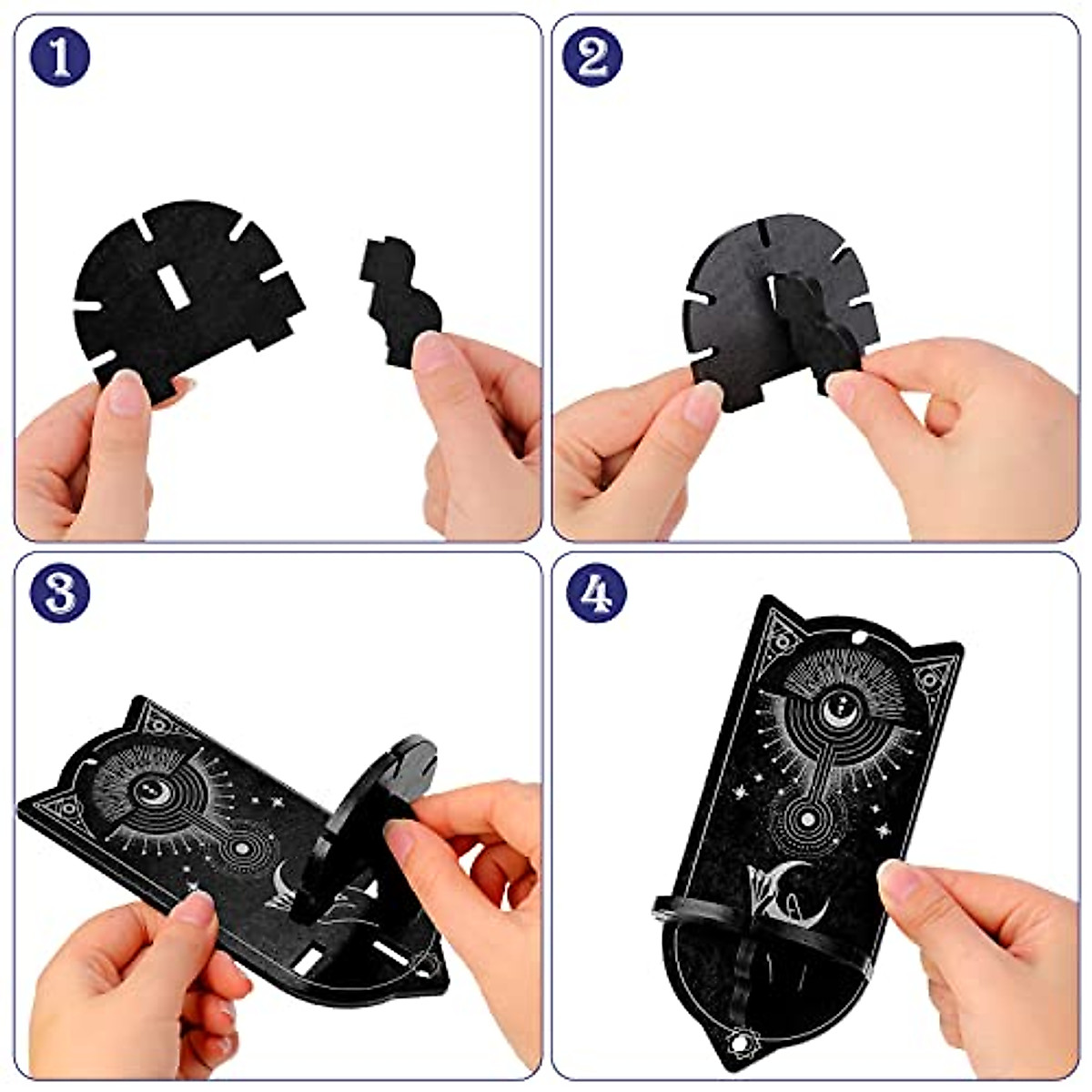 1

2

3

4