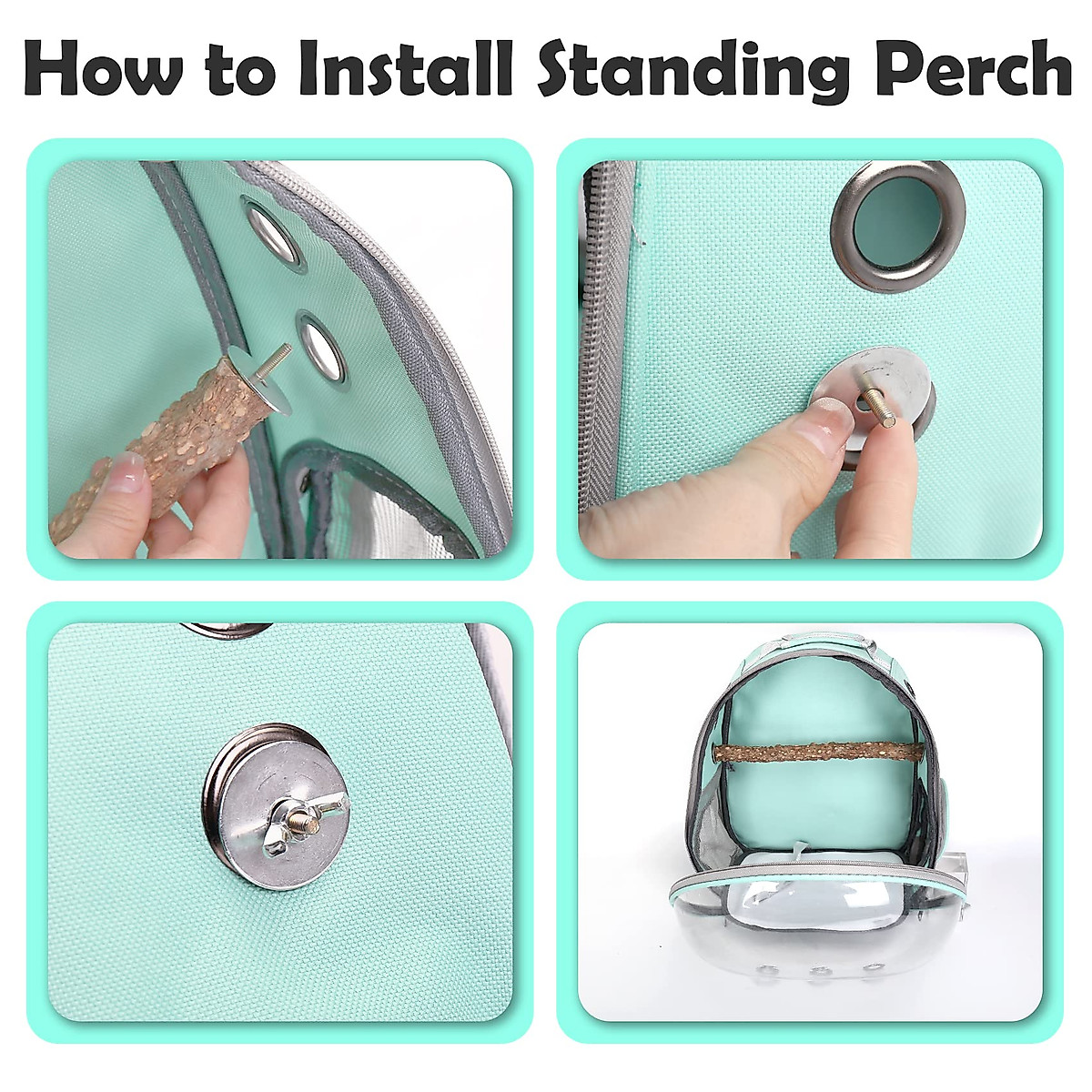 How to Install Standing Perch