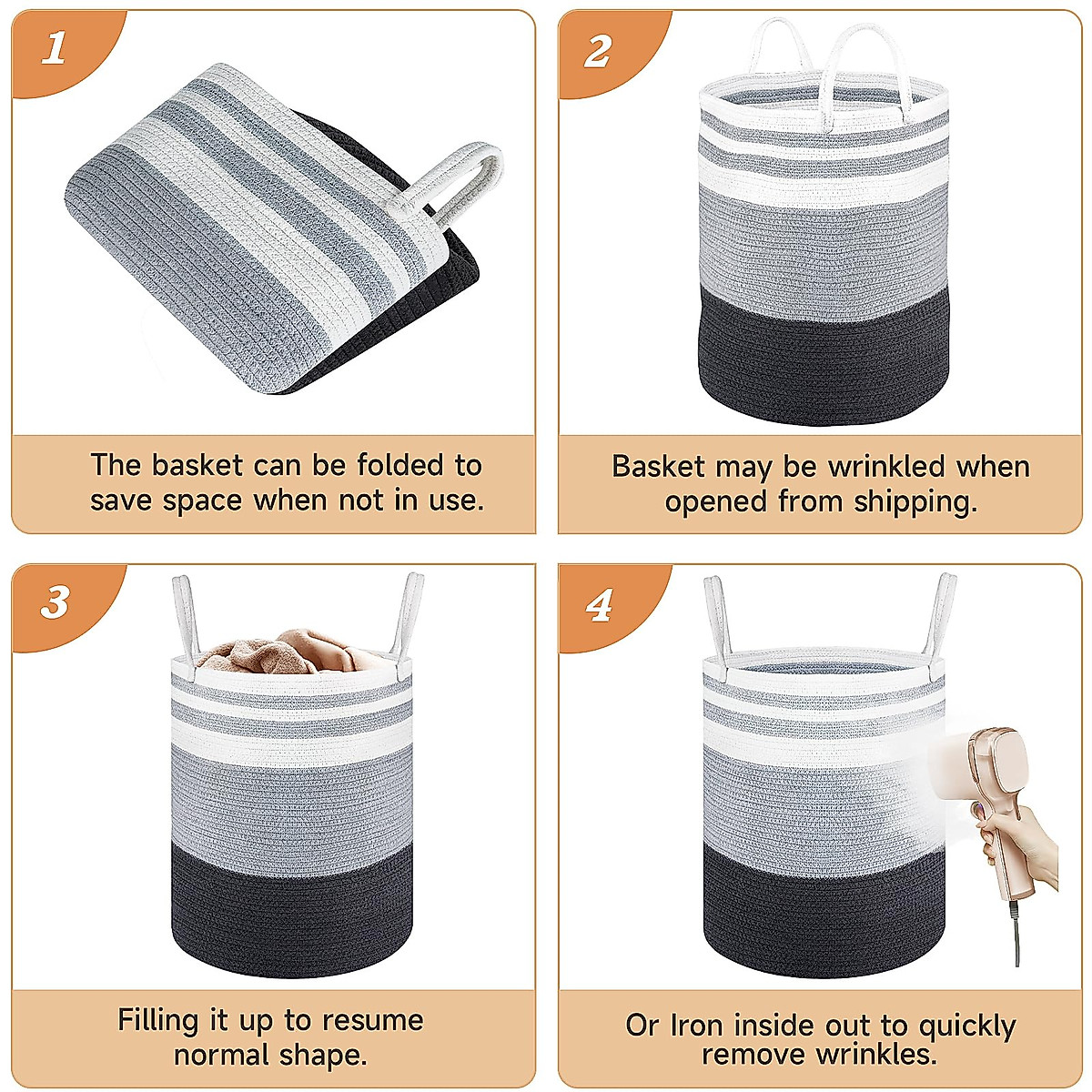 1

The basket can be folded to save space when not in use.

2

Basket may be wrinkled when opened from shipping.

3

Filling it up to resume normal shape.

4

Or Iron inside out to quickly remove wrinkles.