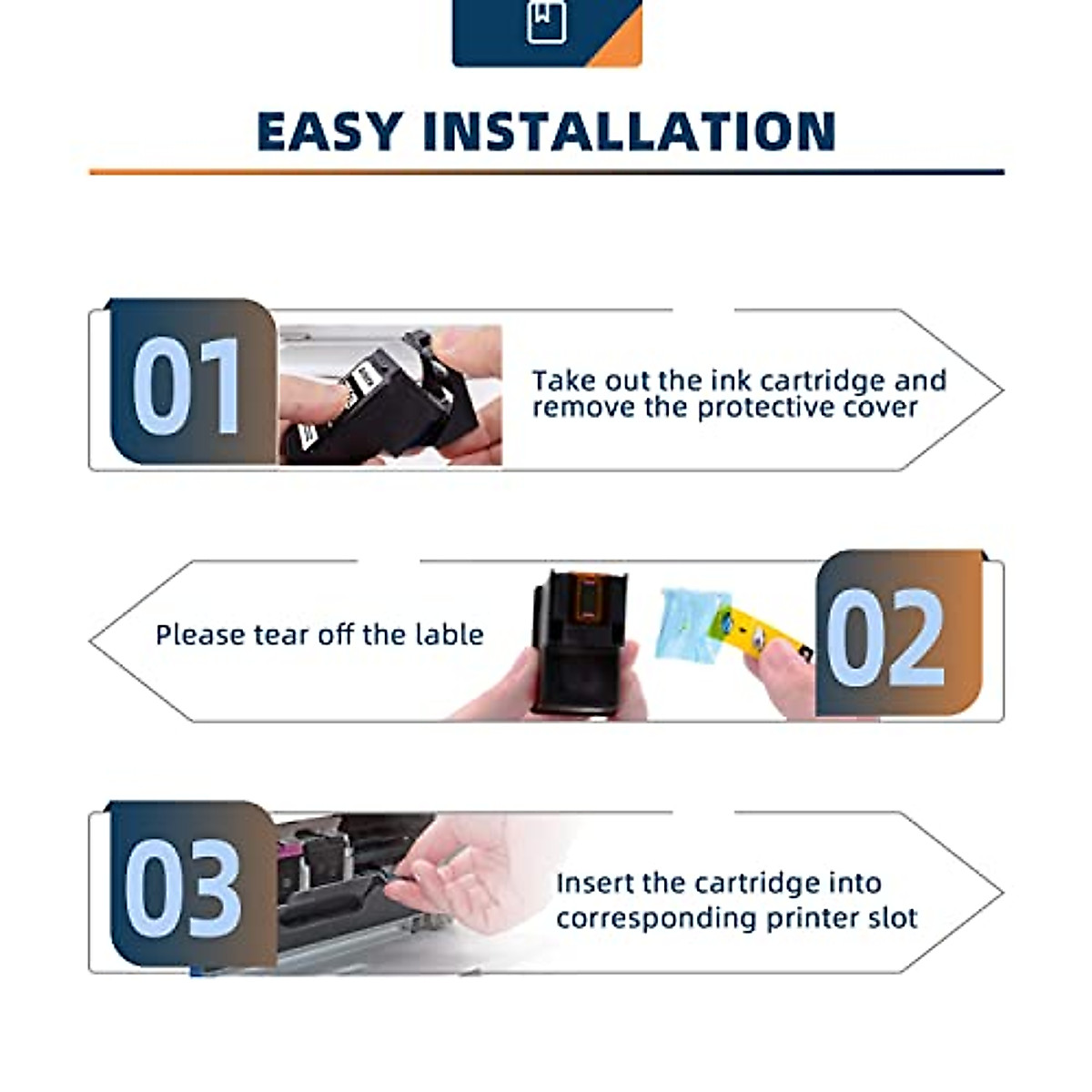 EASY INSTALLATION

01

Take out the ink cartridge and remove the protective cover

Please tear off the lable

02

03

Insert the cartridge into corresponding printer slot