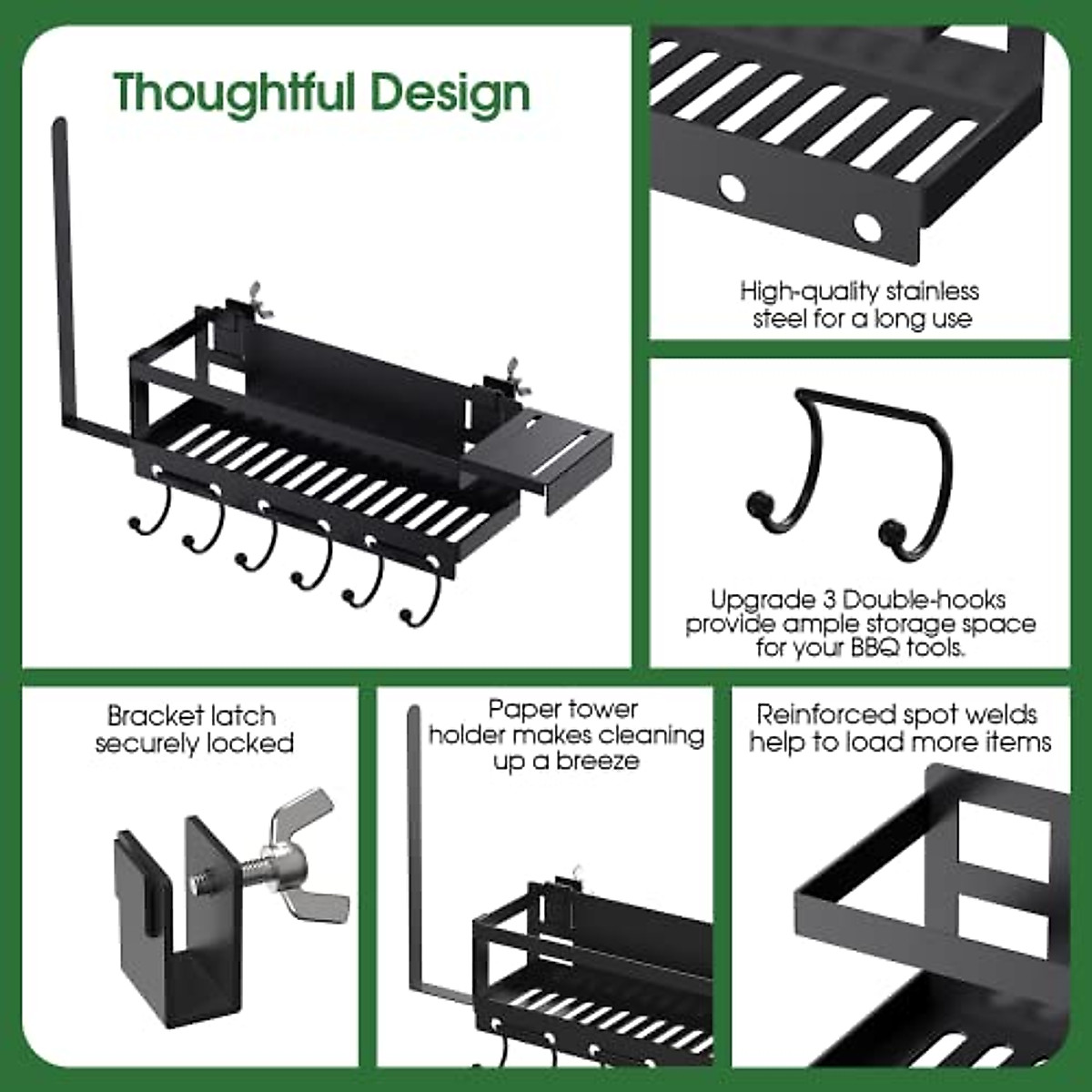 Thoughtful Design

High-quality stainless steel for a long use

Upgrade 3 Double-hooks provide ample storage space for your BBQ tools.

Bracket latch securely locked

Paper tower holder makes cleaning up a breeze

Reinforced spot welds help to load more items