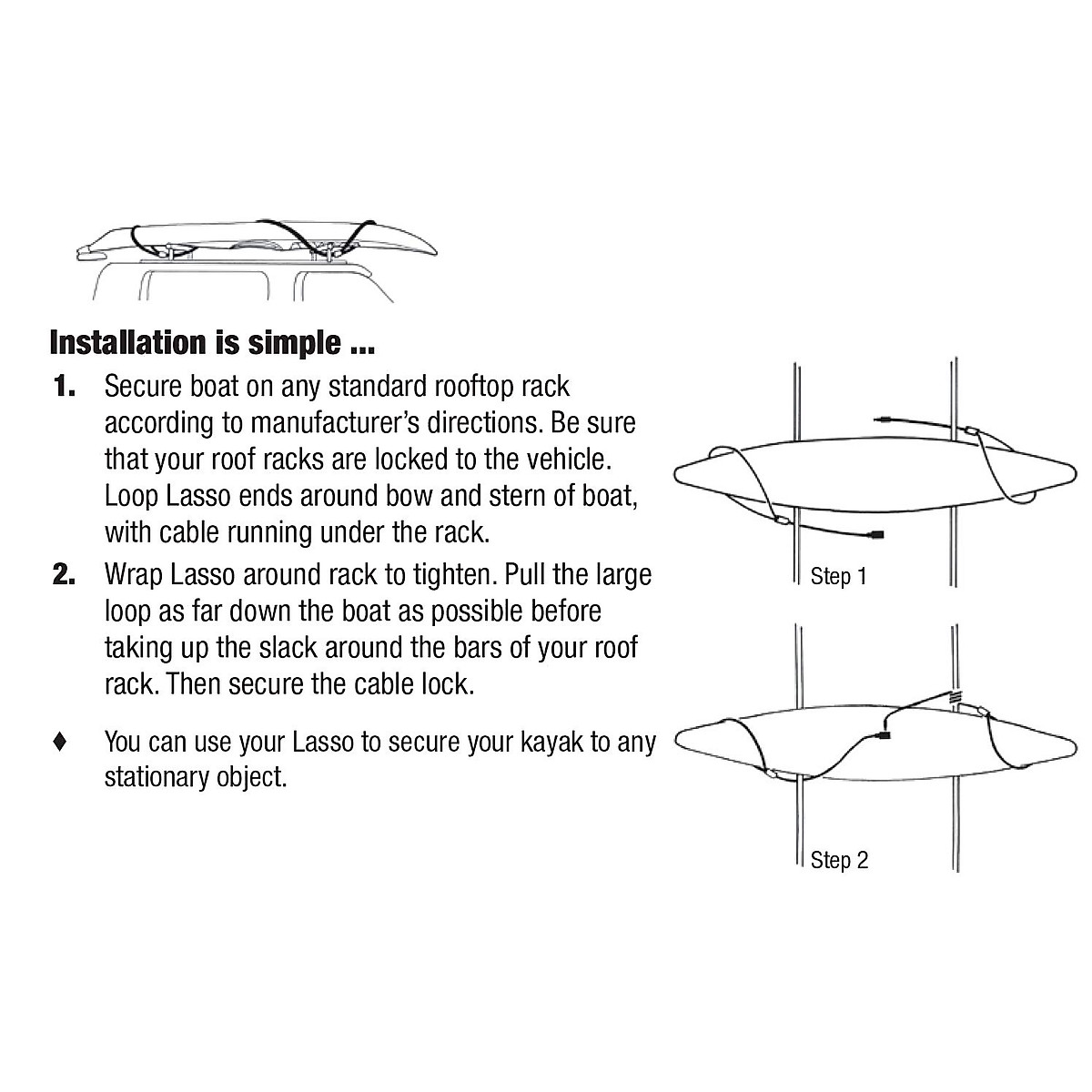 Installation is simple ...

1. Secure boat on any standard rooftop rack according to manufacturer's directions. Be sure that your roof racks are locked to the vehicle. Loop Lasso ends around bow and stern of boat, with cable running under the rack.

2. Wrap Lasso around rack to tighten. Pull the large loop as far down the boat as possible before taking up the slack around the bars of your roof rack. Then secure the cable lock.

♦ You can use your Lasso to secure your kayak to any stationary object.

Step 1

Step 2