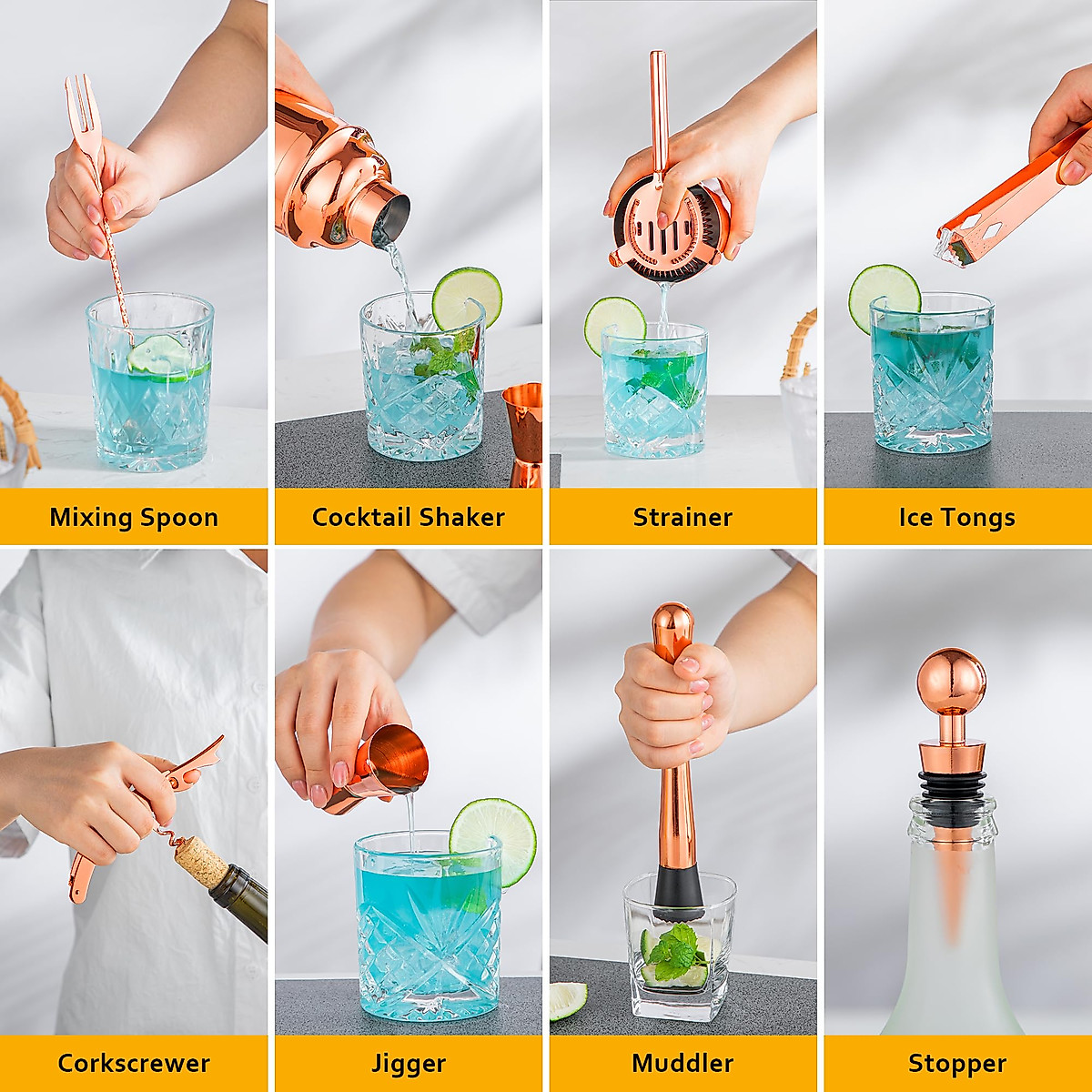 Mixing Spoon
Cocktail Shaker
Strainer
Ice Tongs
Corkscrewer
Jigger
Muddler
Stopper