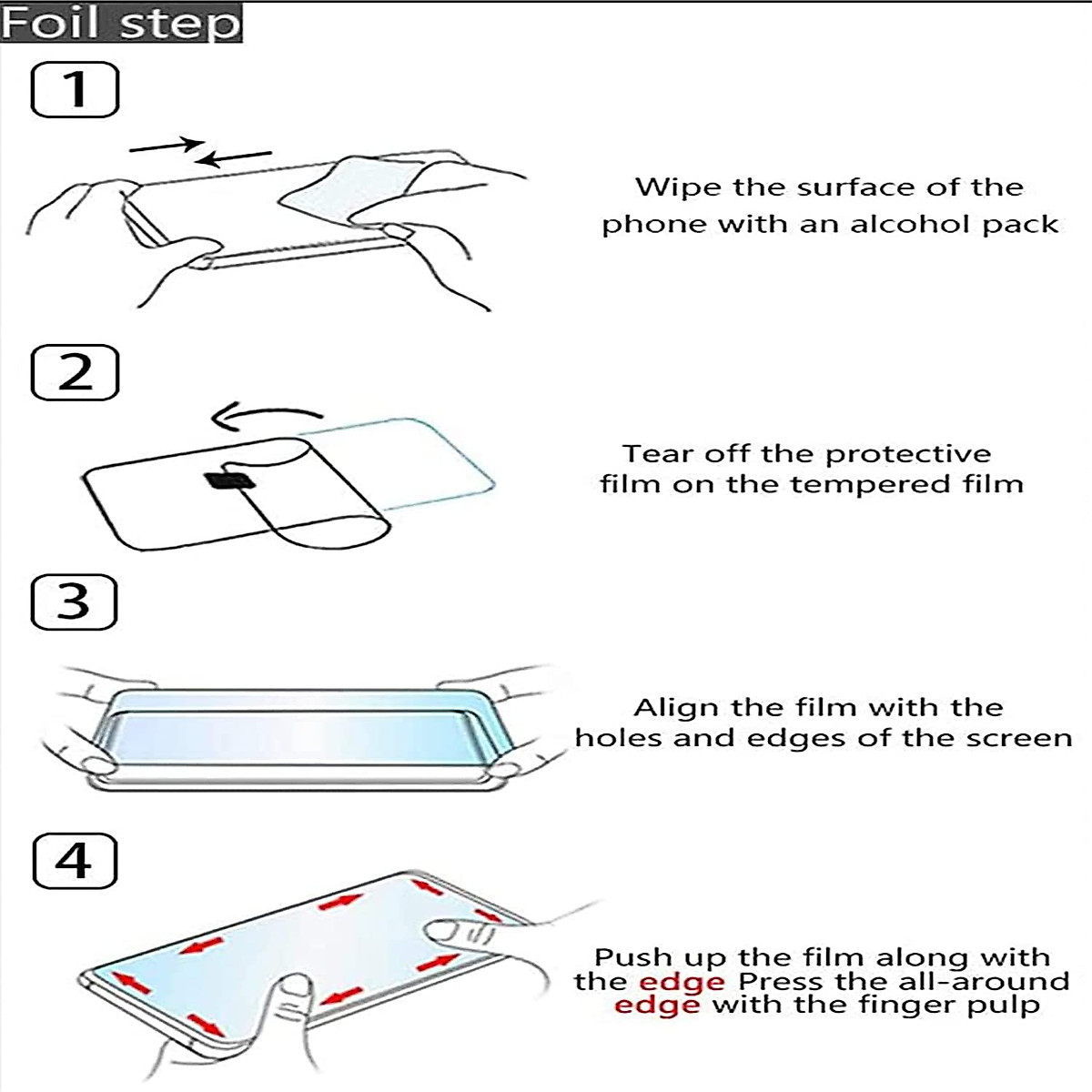 Foil step

1

Wipe the surface of the phone with an alcohol pack

2

Tear off the protective film on the tempered film

3

Align the film with the holes and edges of the screen

4

Push up the film along with the edge Press the all-around edge with the finger pulp