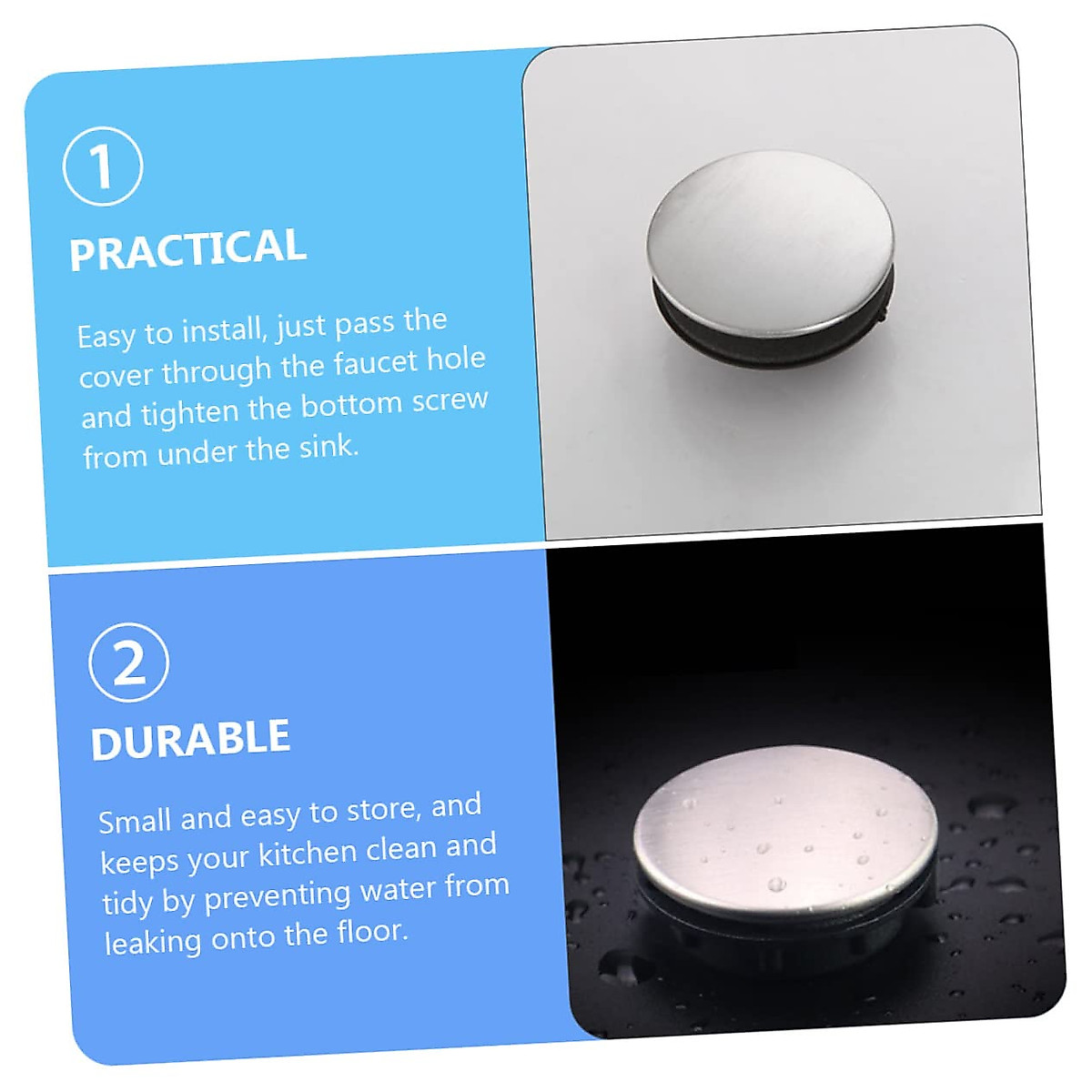 1

PRACTICAL

Easy to install, just pass the cover through the faucet hole and tighten the bottom screw from under the sink.

2

DURABLE

Small and easy to store, and keeps your kitchen clean and tidy by preventing water from leaking onto the floor.