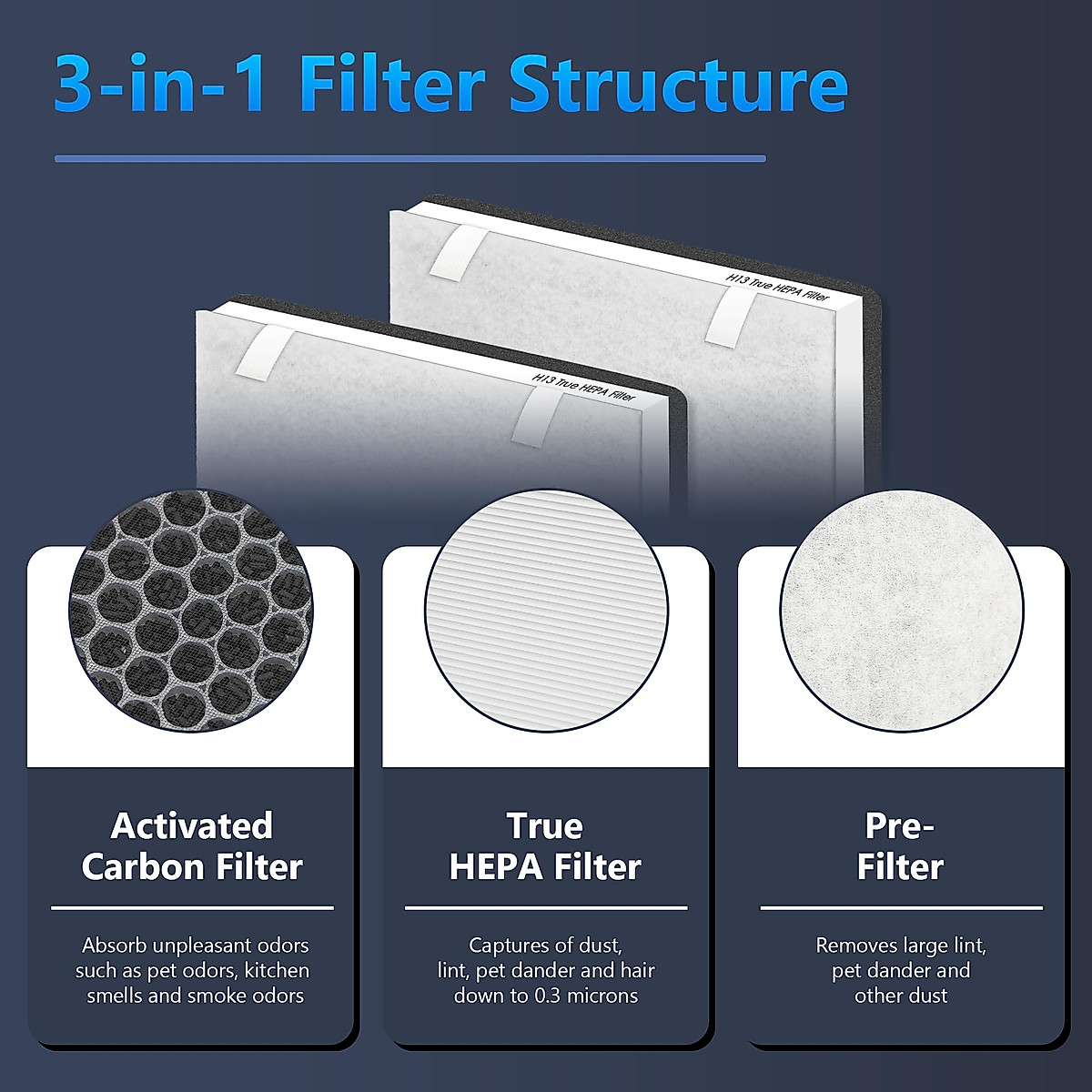 3-in-1 Filter Structure

H13 True HEPA Filter

H13 True HEPA Filter

Activated Carbon Filter

Absorb unpleasant odors such as pet odors, kitchen smells and smoke odors

True HEPA Filter

Captures of dust, lint, pet dander and hair down to 0.3 microns

Pre-Filter

Removes large lint, pet dander and other dust