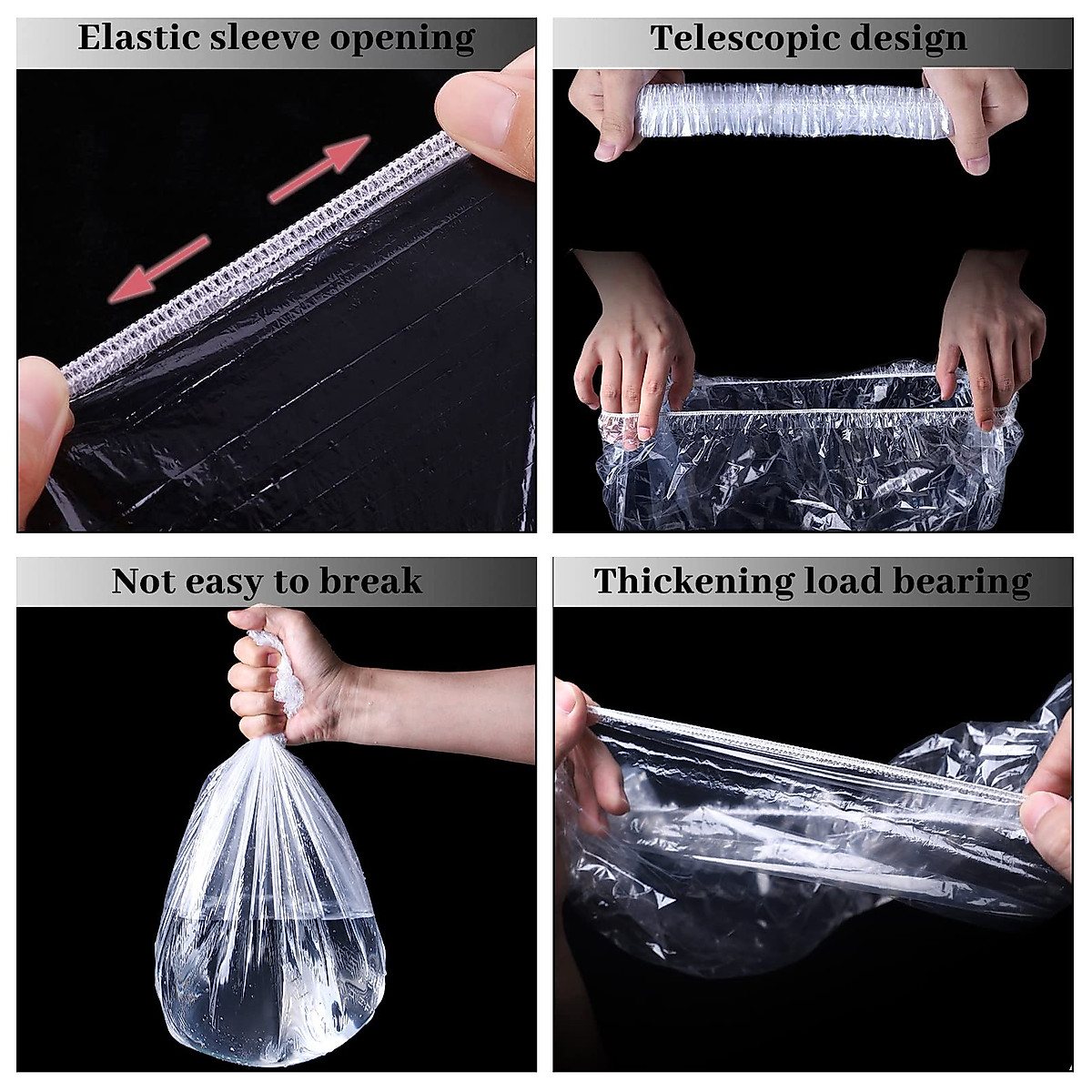 Elastic sleeve opening

Telescopic design

Not easy to break

Thickening load bearing