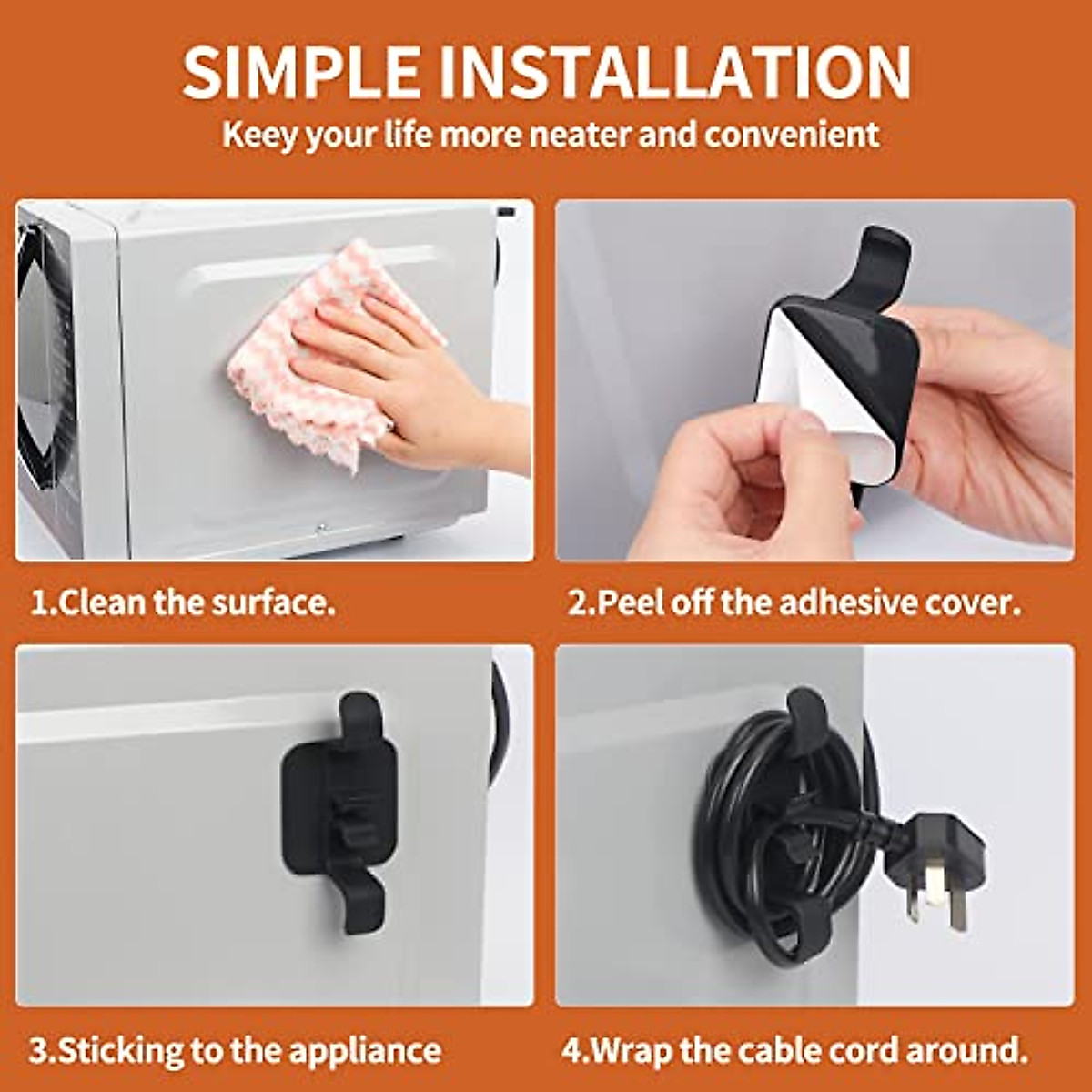 SIMPLE INSTALLATION

Keey your life more neater and convenient

1.Clean the surface.

2.Peel off the adhesive cover.

3.Sticking to the appliance

4.Wrap the cable cord around.