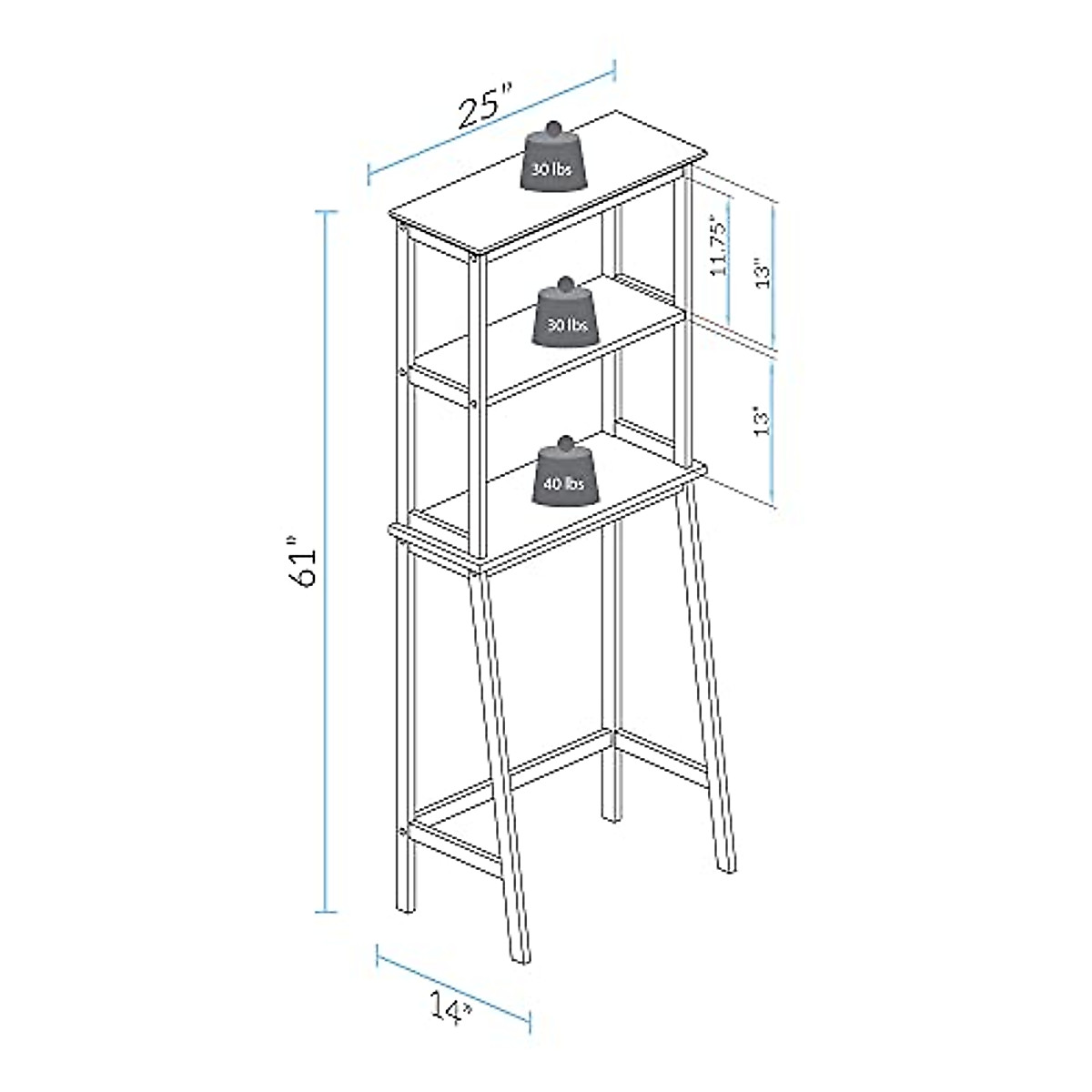 25"
30 lbs
11.75"
13"
30 lbs
13"
40 lbs
61"
14"