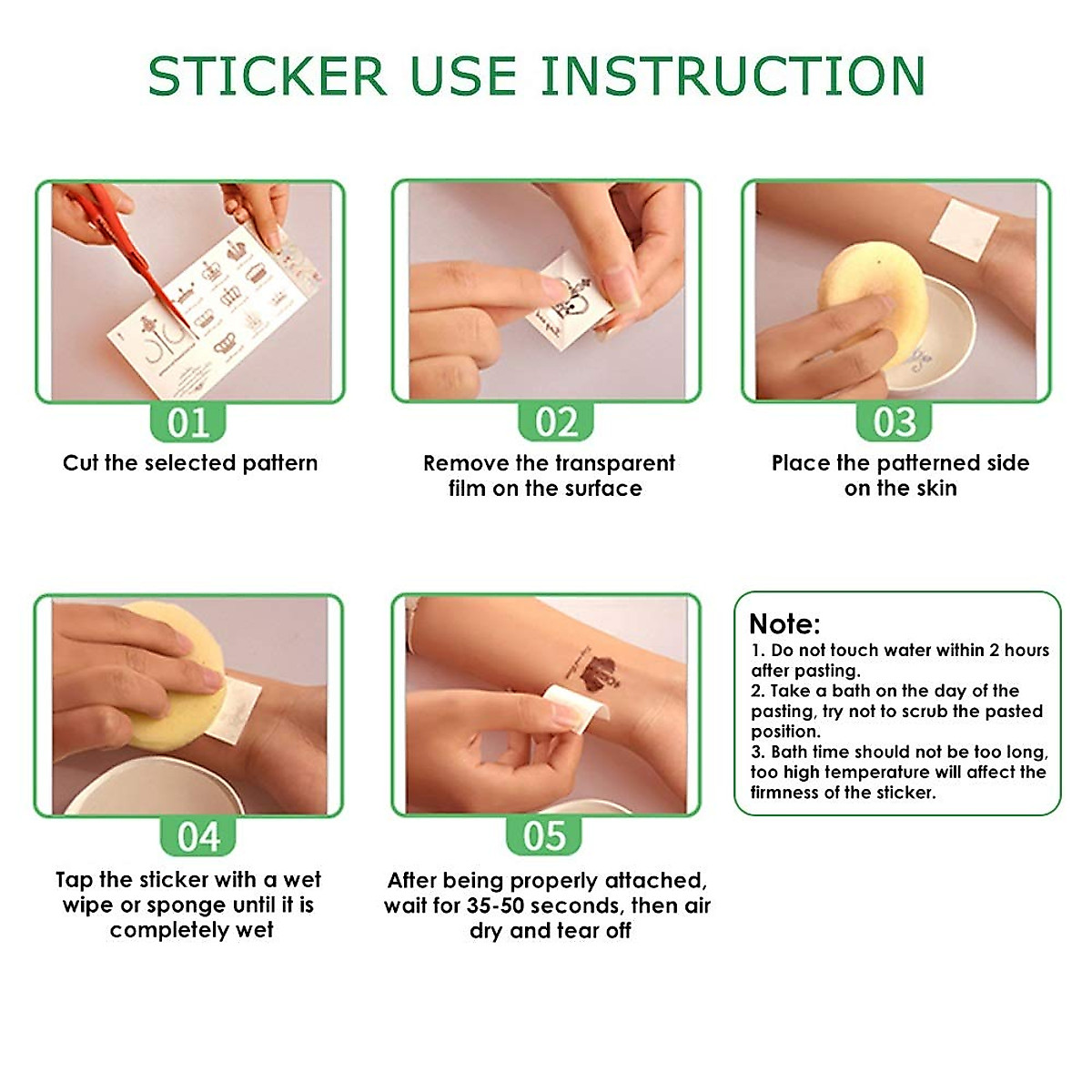 STICKER USE INSTRUCTION

01
Cut the selected pattern

02
Remove the transparent film on the surface

03
Place the patterned side on the skin

04
Tap the sticker with a wet wipe or sponge until it is completely wet

05
After being properly attached, wait for 35-50 seconds, then air dry and tear off

Note:
1. Do not touch water within 2 hours after pasting.
2. Take a bath on the day of the pasting, try not to scrub the pasted position.
3. Bath time should not be too long, too high temperature will affect the firmness of the sticker.