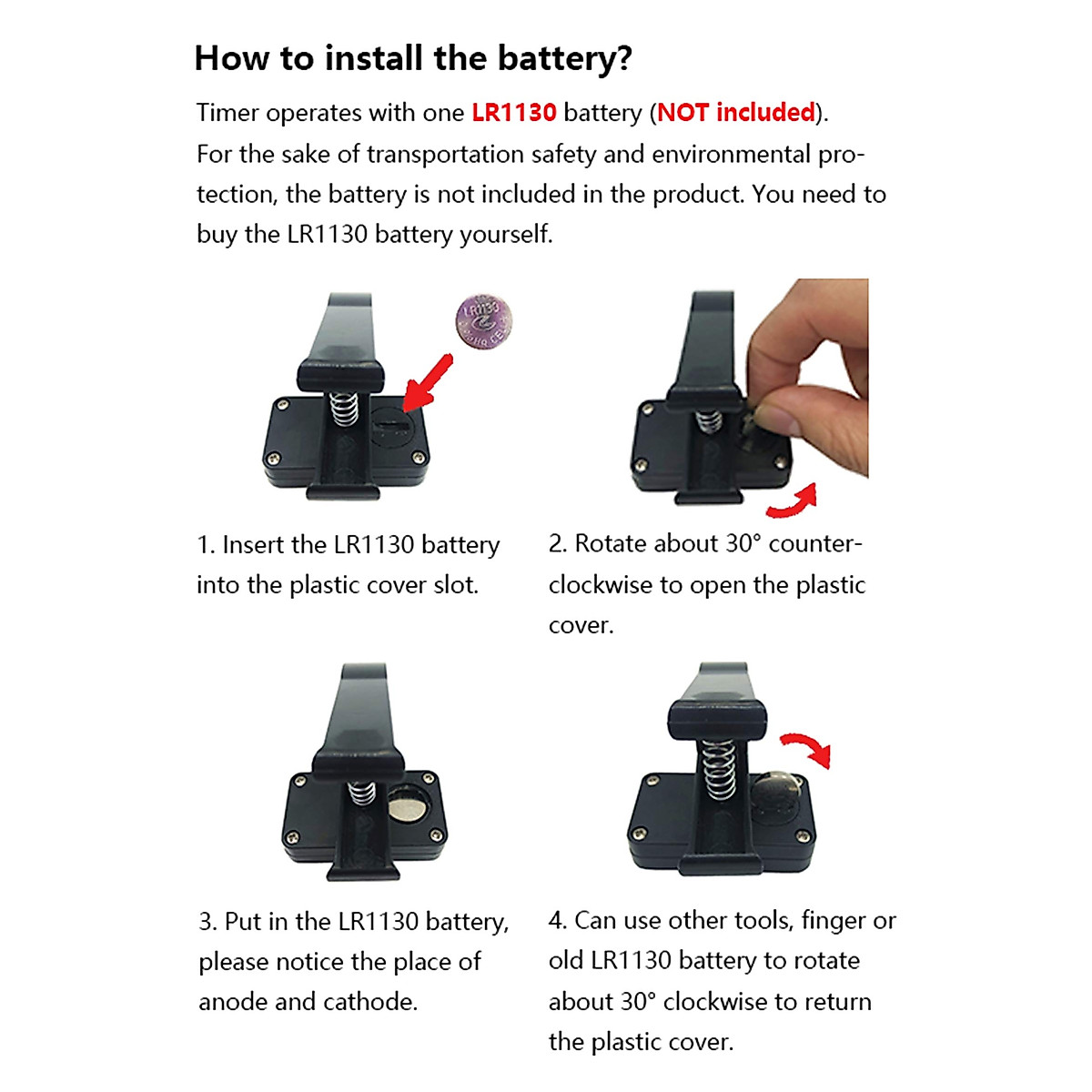 How to install the battery?

Timer operates with one LR1130 battery (NOT included).
For the sake of transportation safety and environmental protection, the battery is not included in the product. You need to buy the LR1130 battery yourself.

LR1130

1. Insert the LR1130 battery into the plastic cover slot.

2. Rotate about 30° counterclockwise to open the plastic cover.

3. Put in the LR1130 battery, please notice the place of anode and cathode.

4. Can use other tools, finger or old LR1130 battery to rotate about 30° clockwise to return the plastic cover.