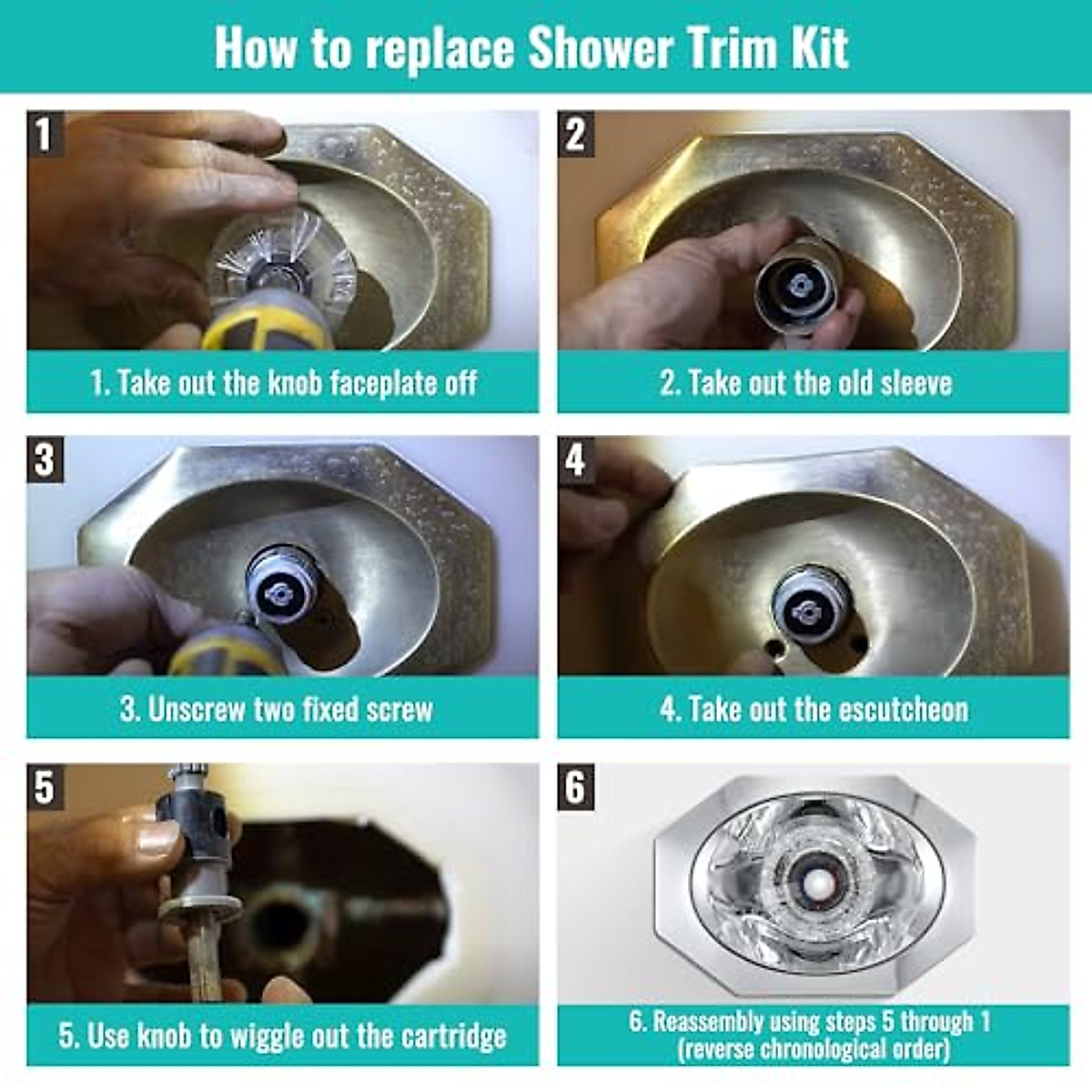 How to replace Shower Trim Kit

1

1. Take out the knob faceplate off

2

2. Take out the old sleeve

3

3. Unscrew two fixed screw

4

4. Take out the escutcheon

5

5. Use knob to wiggle out the cartridge

6

6. Reassembly using steps 5 through 1 (reverse chronological order)