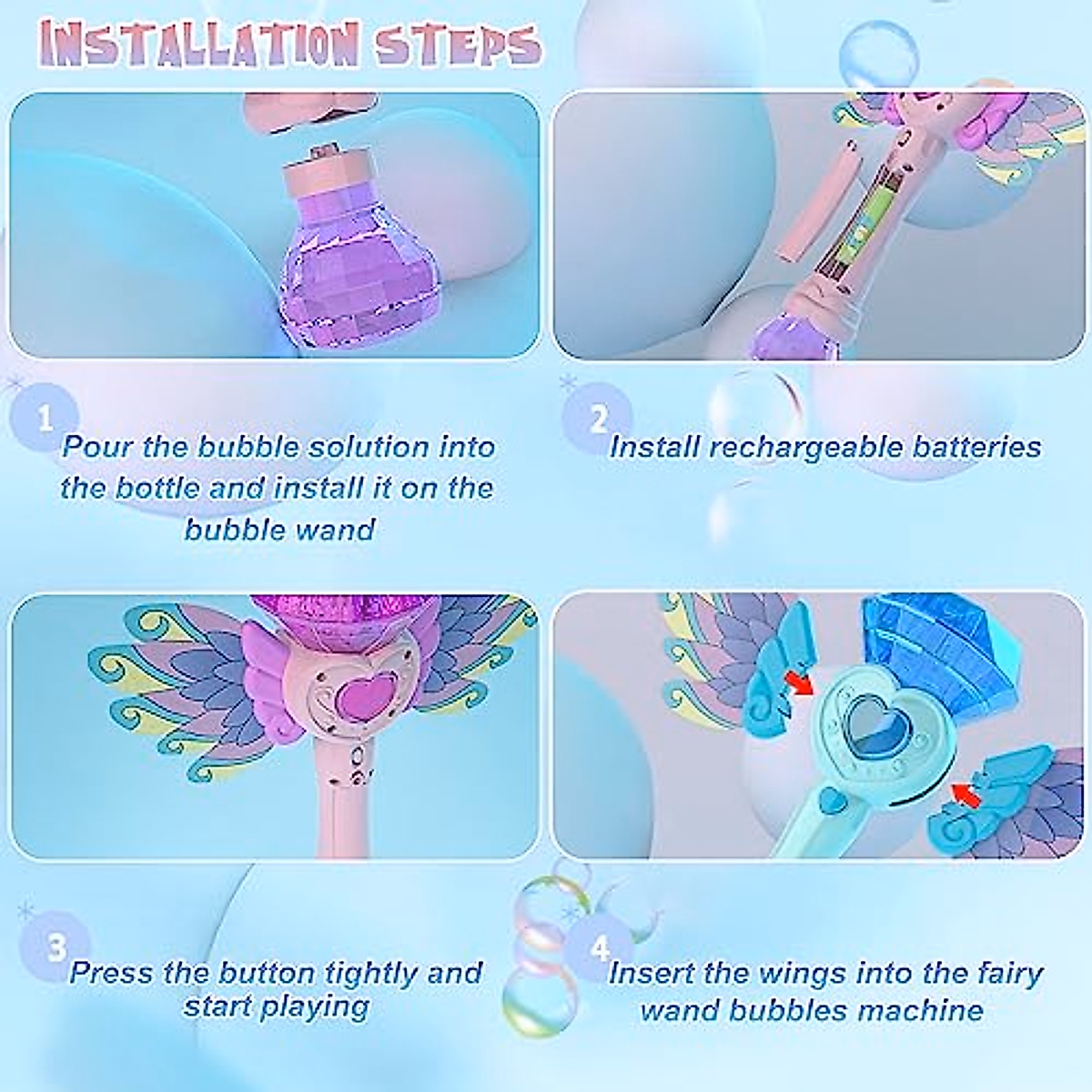 INSTALLATION STEPS

1

Pour the bubble solution into the bottle and install it on the bubble wand

2

Install rechargeable batteries

3

Press the button tightly and start playing

4

Insert the wings into the fairy wand bubbles machine