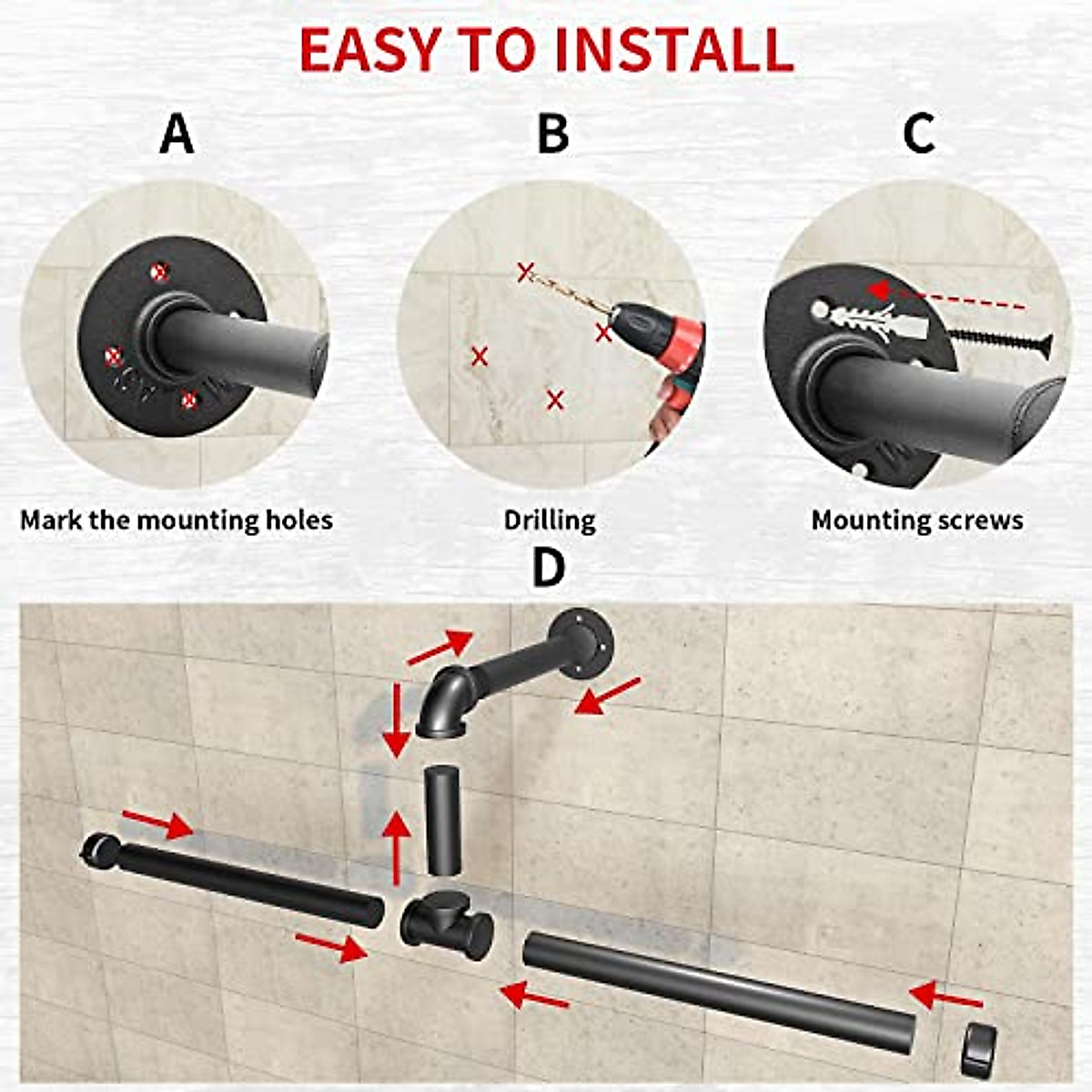 EASY TO INSTALL

A

Mark the mounting holes

B

Drilling

C

Mounting screws

D