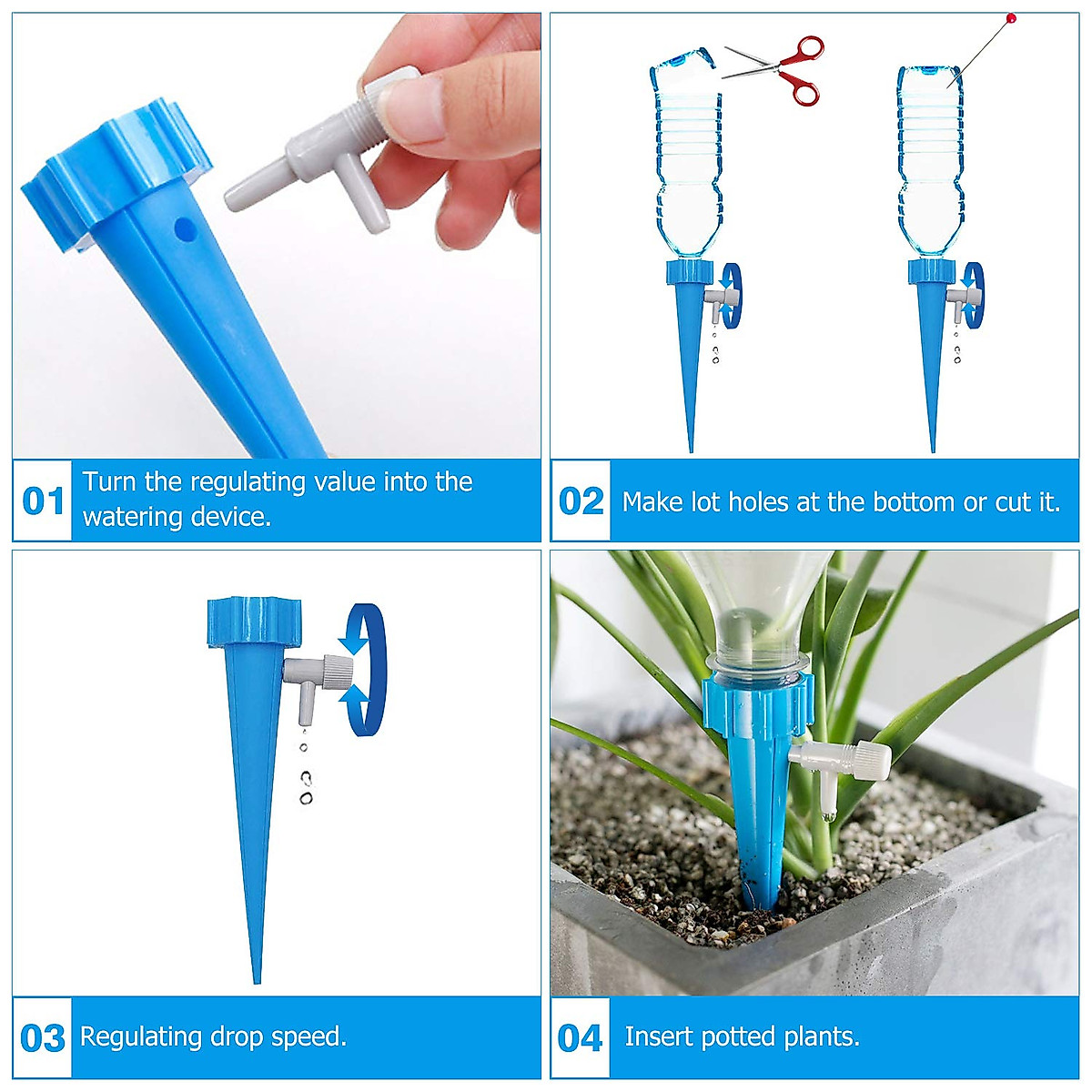 01 Turn the regulating value into the watering device.

02 Make lot holes at the bottom or cut it.

03 Regulating drop speed.

04 Insert potted plants.