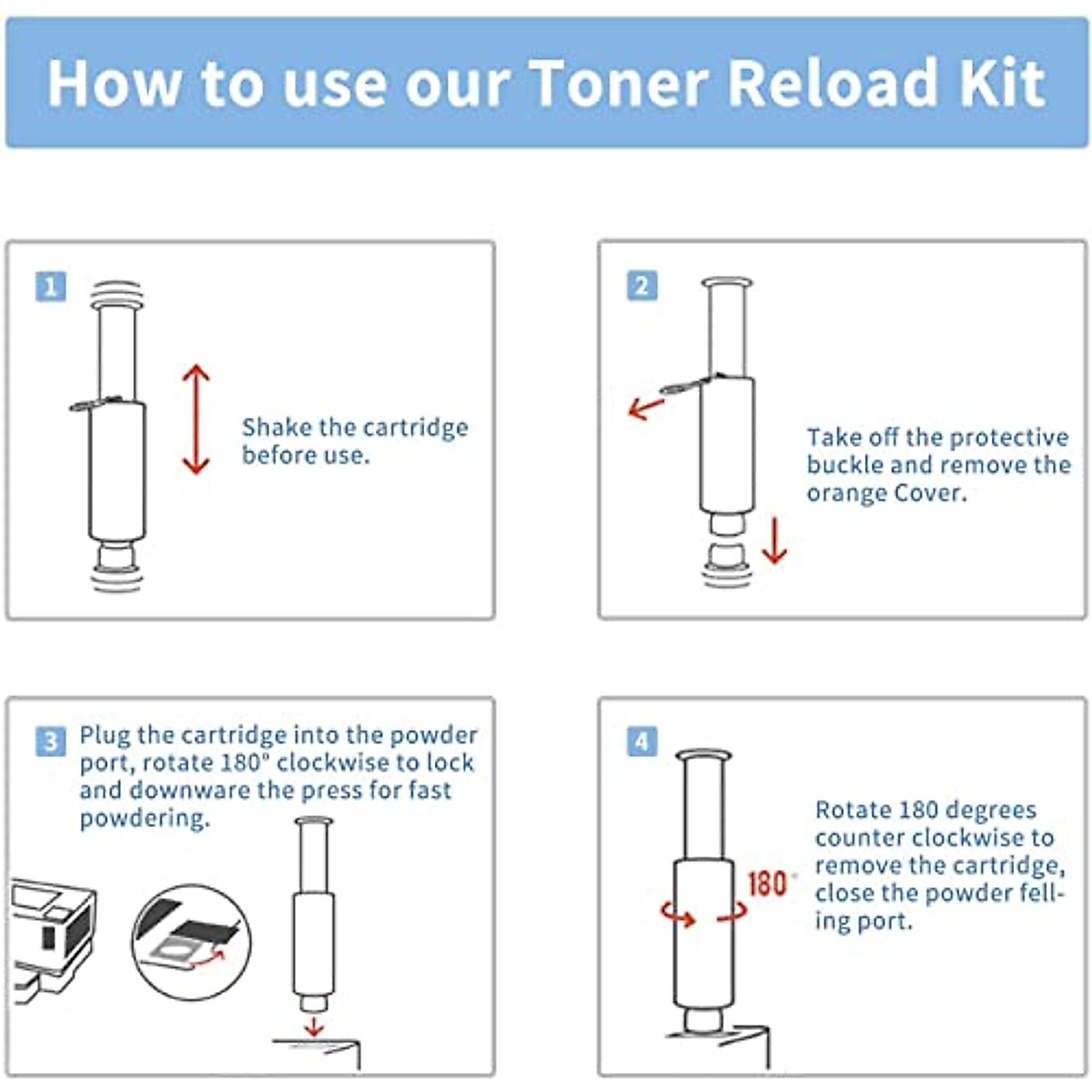 How to use our Toner Reload Kit

1

Shake the cartridge before use.

2

Take off the protective buckle and remove the orange Cover.

3

Plug the cartridge into the powder port, rotate 180° clockwise to lock and downware the press for fast powdering.

4

180°

Rotate 180 degrees counter clockwise to remove the cartridge, close the powder felling port.