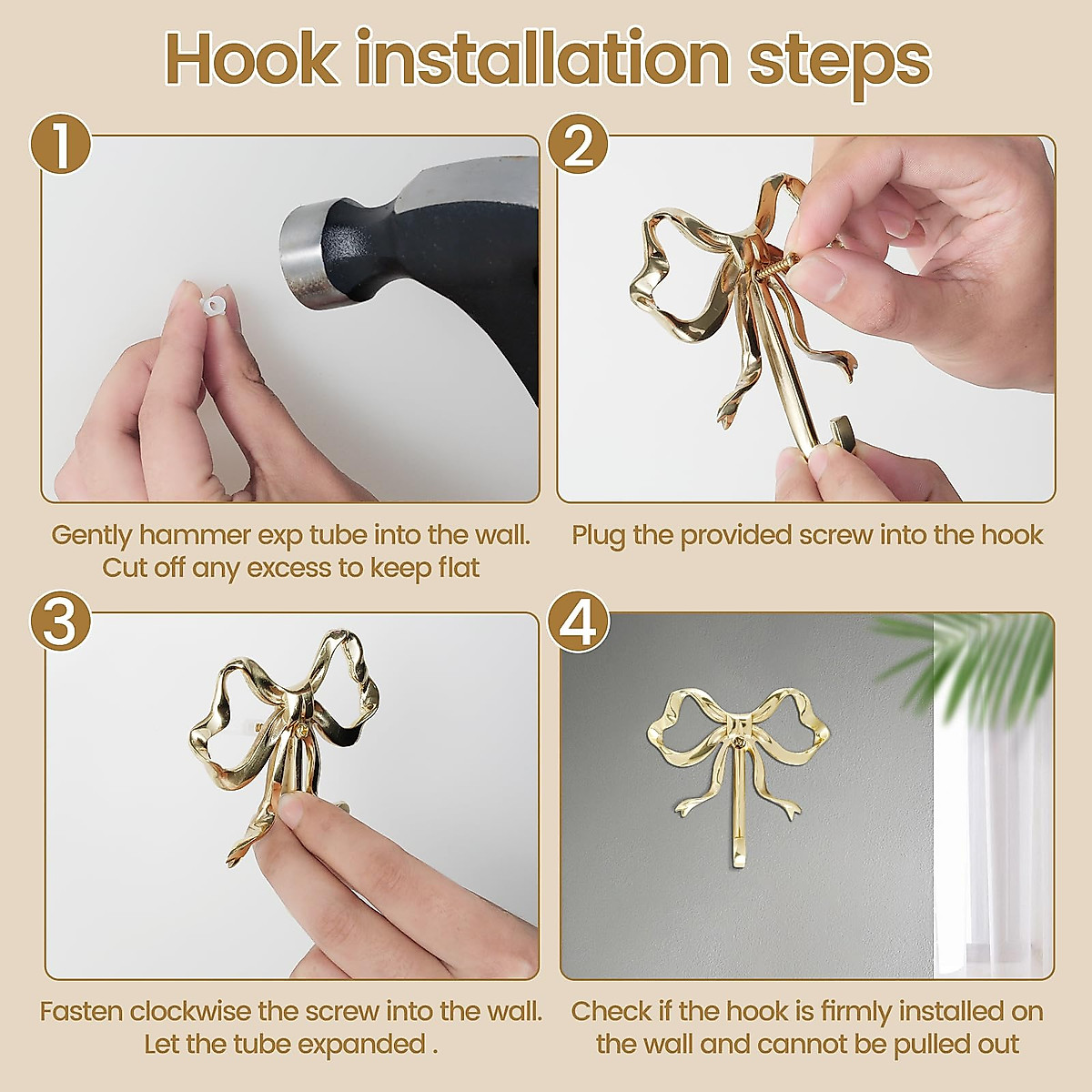 Hook installation steps

1

Gently hammer exp tube into the wall. Cut off any excess to keep flat

2

Plug the provided screw into the hook

3

Fasten clockwise the screw into the wall. Let the tube expanded .

4

Check if the hook is firmly installed on the wall and cannot be pulled out