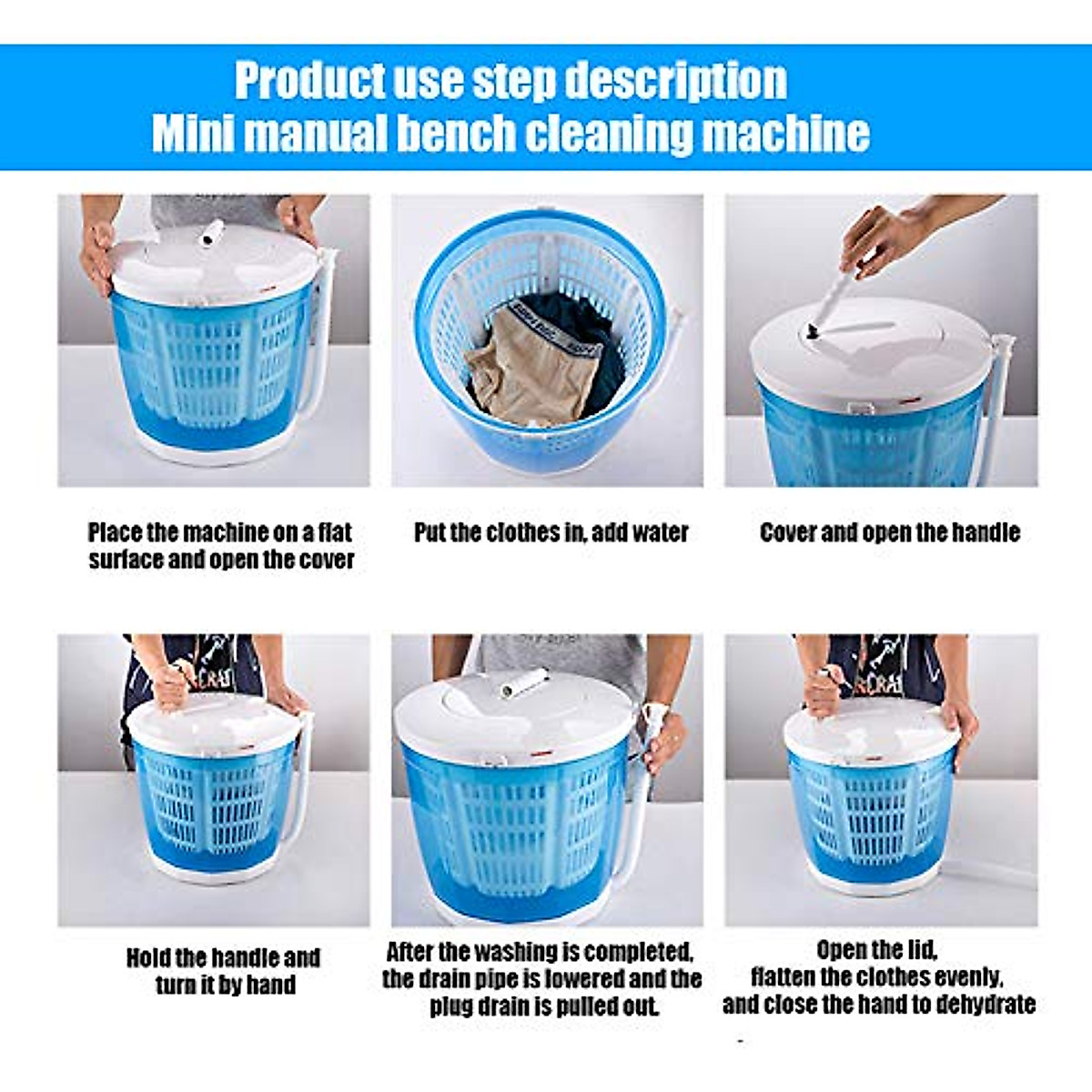 Product use step description
Mini manual bench cleaning machine

Place the machine on a flat surface and open the cover

Put the clothes in, add water

Cover and open the handle

Hold the handle and turn it by hand

After the washing is completed, the drain pipe is lowered and the plug drain is pulled out.

Open the lid, flatten the clothes evenly, and close the hand to dehydrate