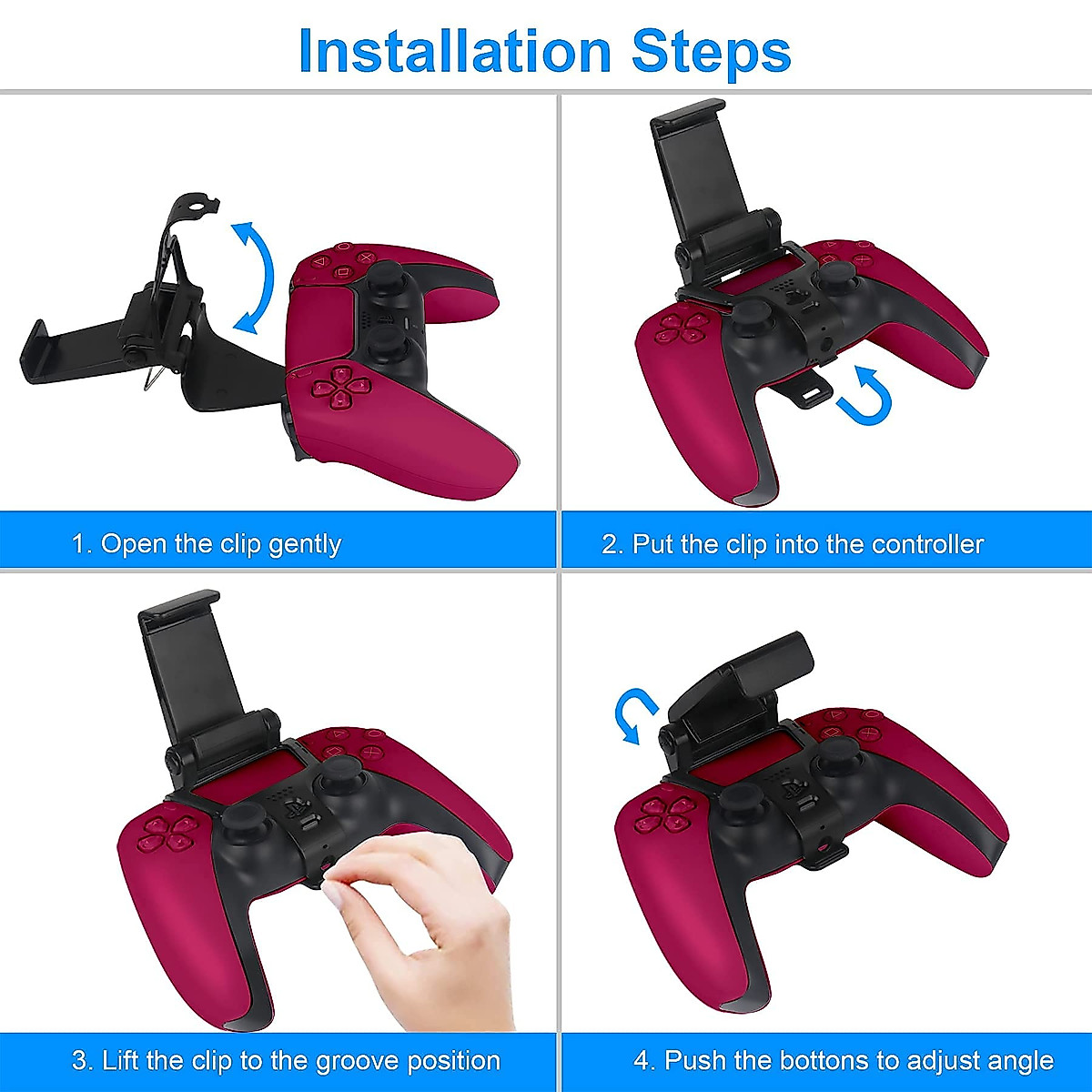 Installation Steps

1. Open the clip gently

2. Put the clip into the controller

3. Lift the clip to the groove position

4. Push the bottons to adjust angle