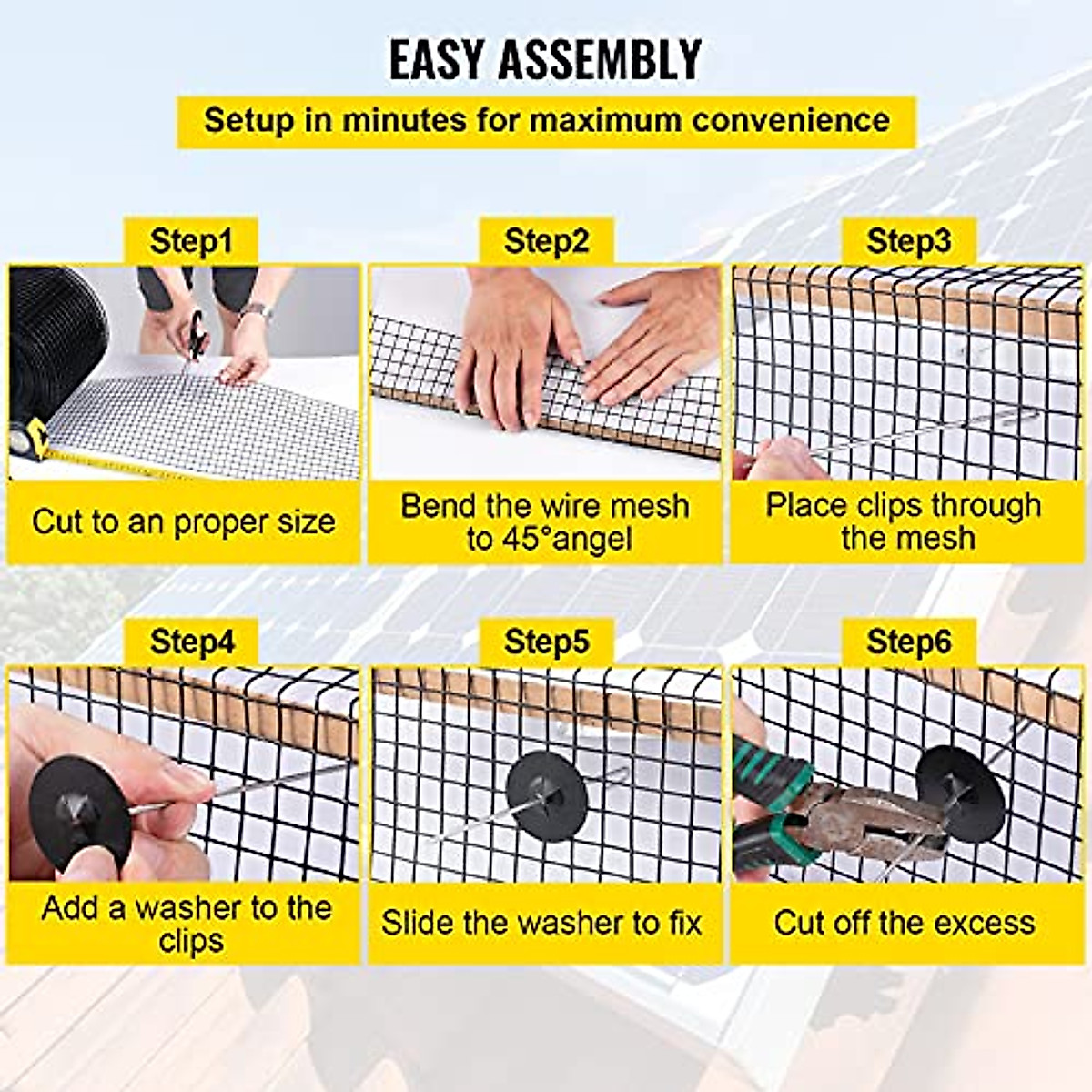 EASY ASSEMBLY

Setup in minutes for maximum convenience

Step1

Cut to an proper size

Step2

Bend the wire mesh to 45°angel

Step3

Place clips through the mesh

Step4

Add a washer to the clips

Step5

Slide the washer to fix

Step6

Cut off the excess