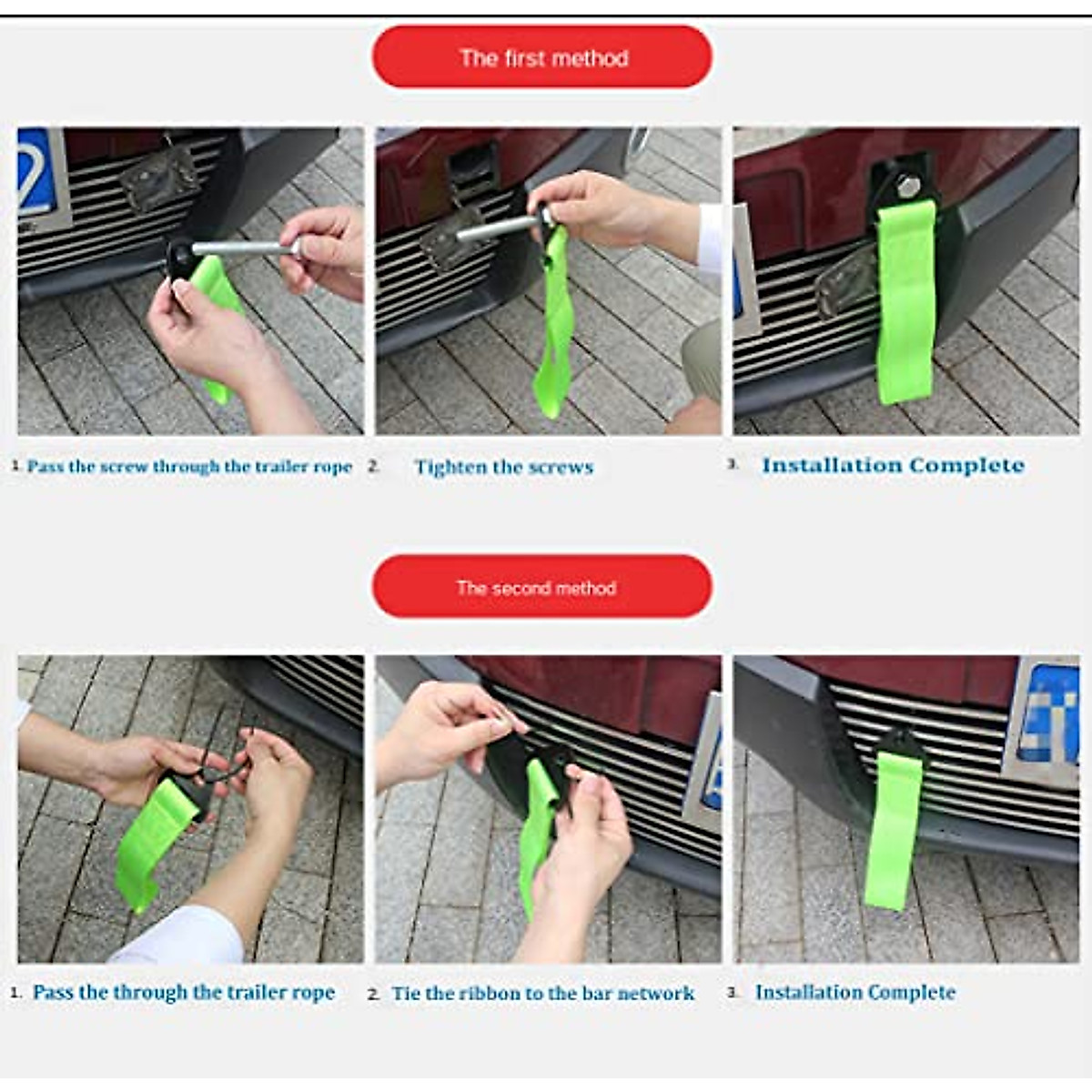 The first method

1. Pass the screw through the trailer rope

2. Tighten the screws

3. Installation Complete

The second method

1. Pass the through the trailer rope

2. Tie the ribbon to the bar network

3. Installation Complete