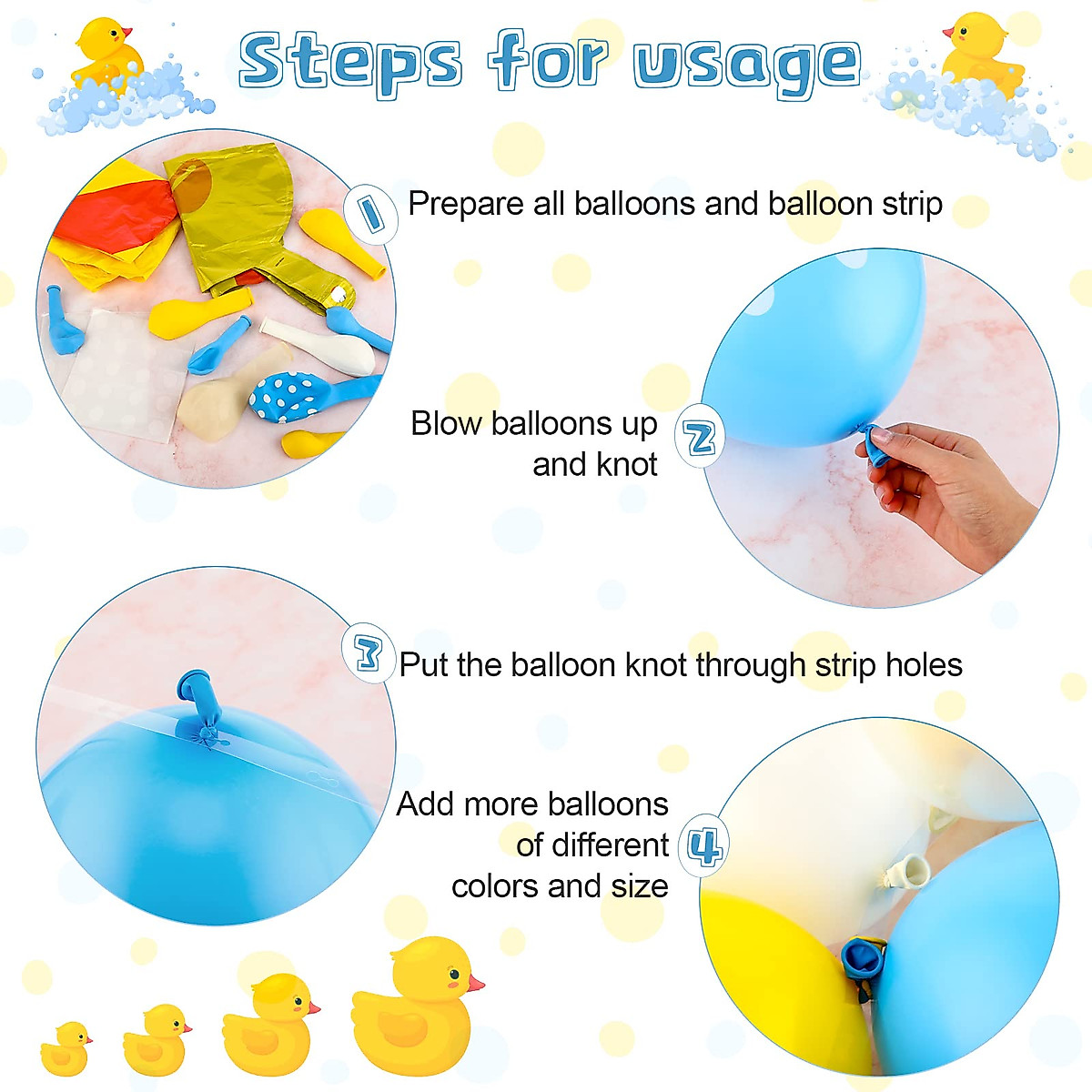 Steps for usage

1 Prepare all balloons and balloon strip

Blow balloons up and knot 2

3 Put the balloon knot through strip holes

Add more balloons of different colors and size 4