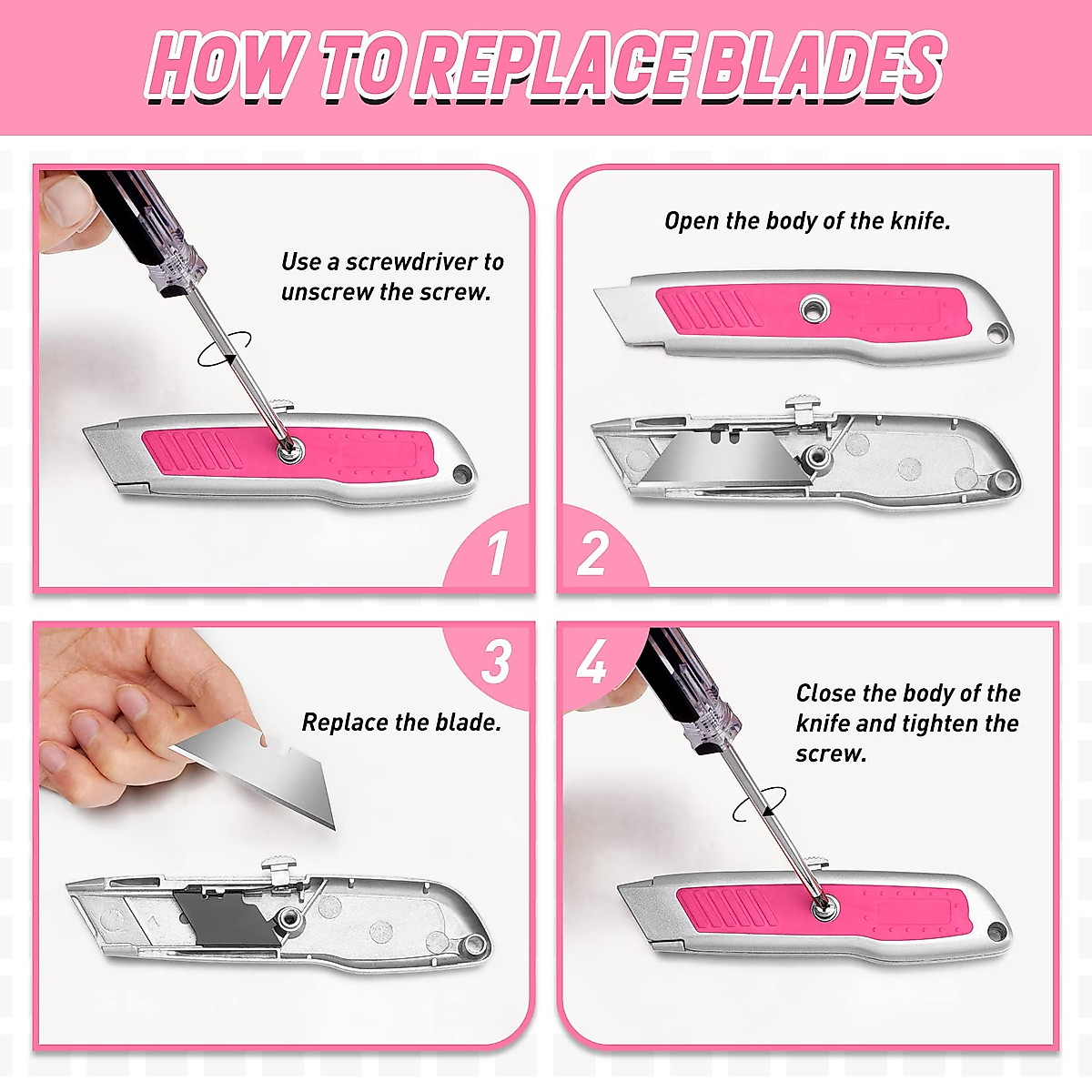 HOW TO REPLACE BLADES

Use a screwdriver to unscrew the screw.

1

Open the body of the knife.

2

3

Replace the blade.

4

Close the body of the knife and tighten the screw.