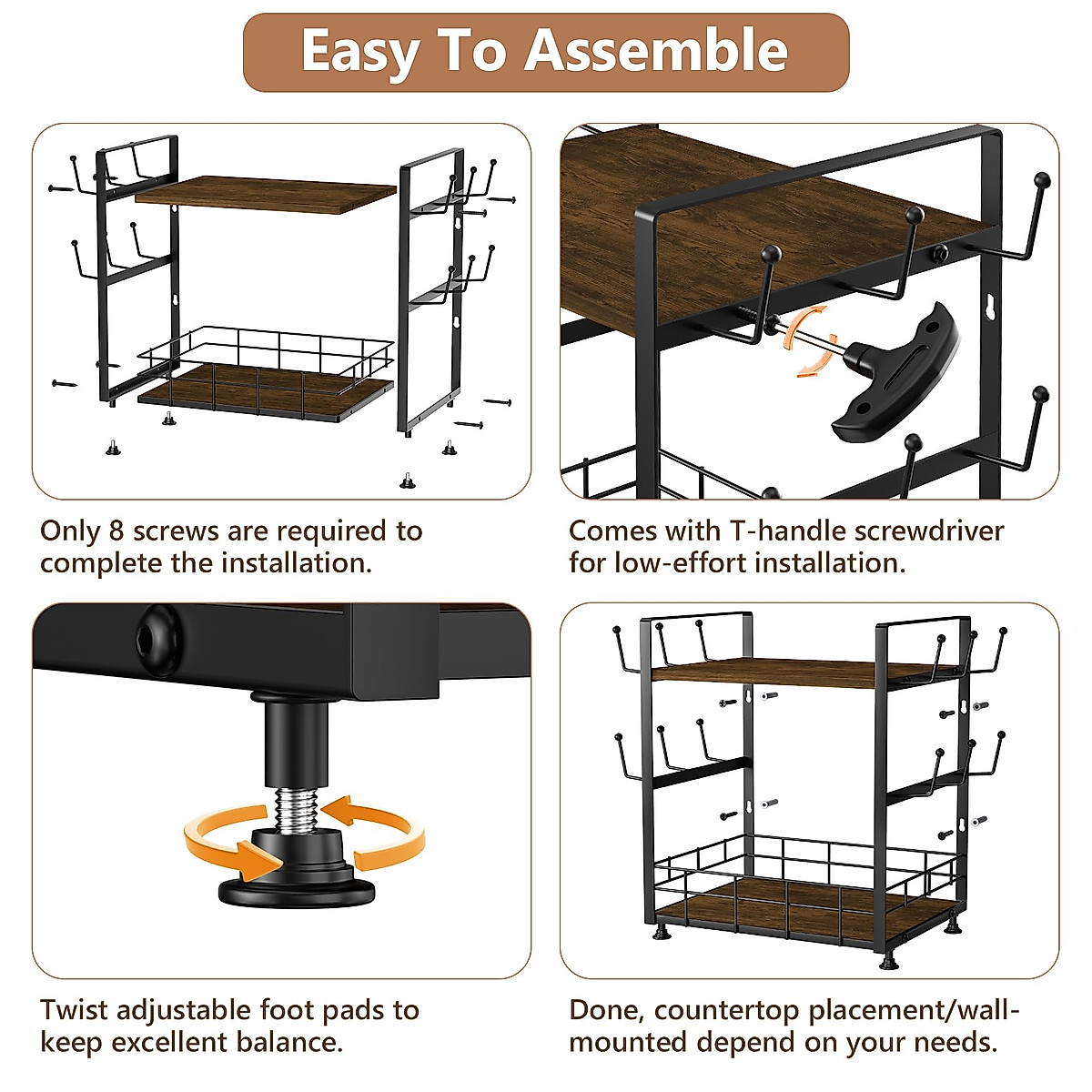 Easy To Assemble

Only 8 screws are required to complete the installation.

Comes with T-handle screwdriver for low-effort installation.

Twist adjustable foot pads to keep excellent balance.

Done, countertop placement/wall-mounted depend on your needs.